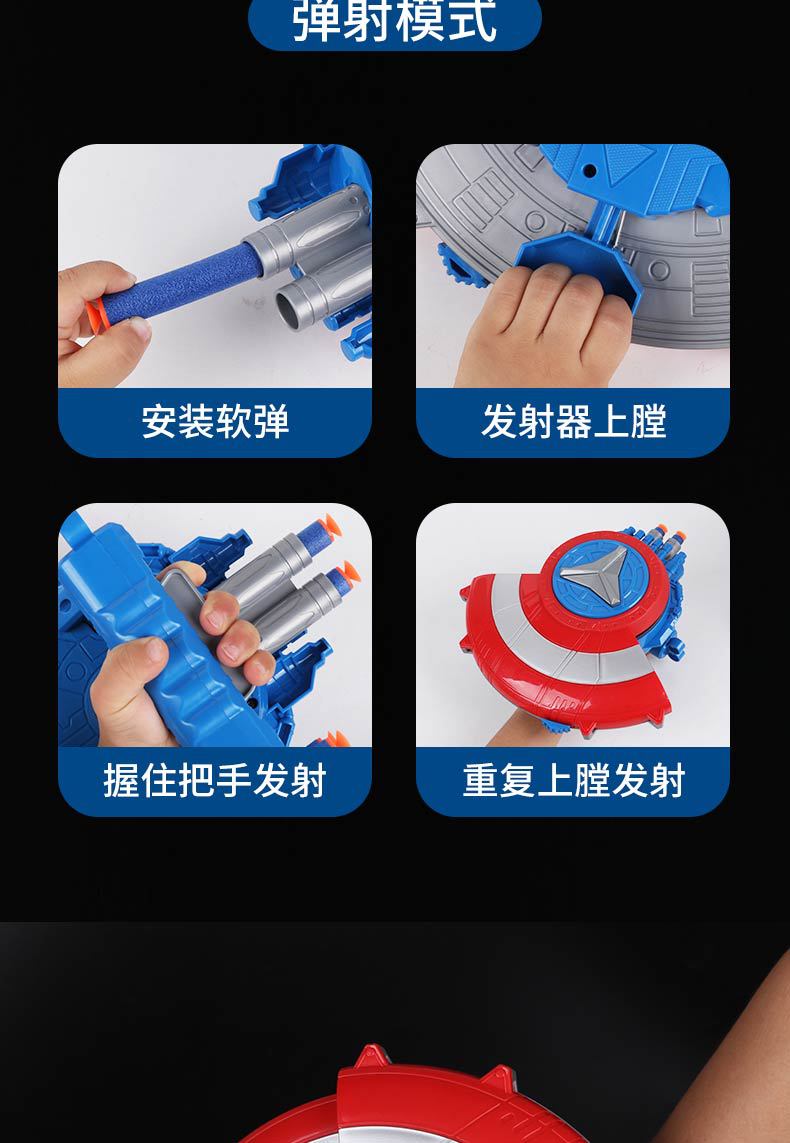 弹射模式

安装软弹

发射器上膛

握住把手发射

重复上膛发射