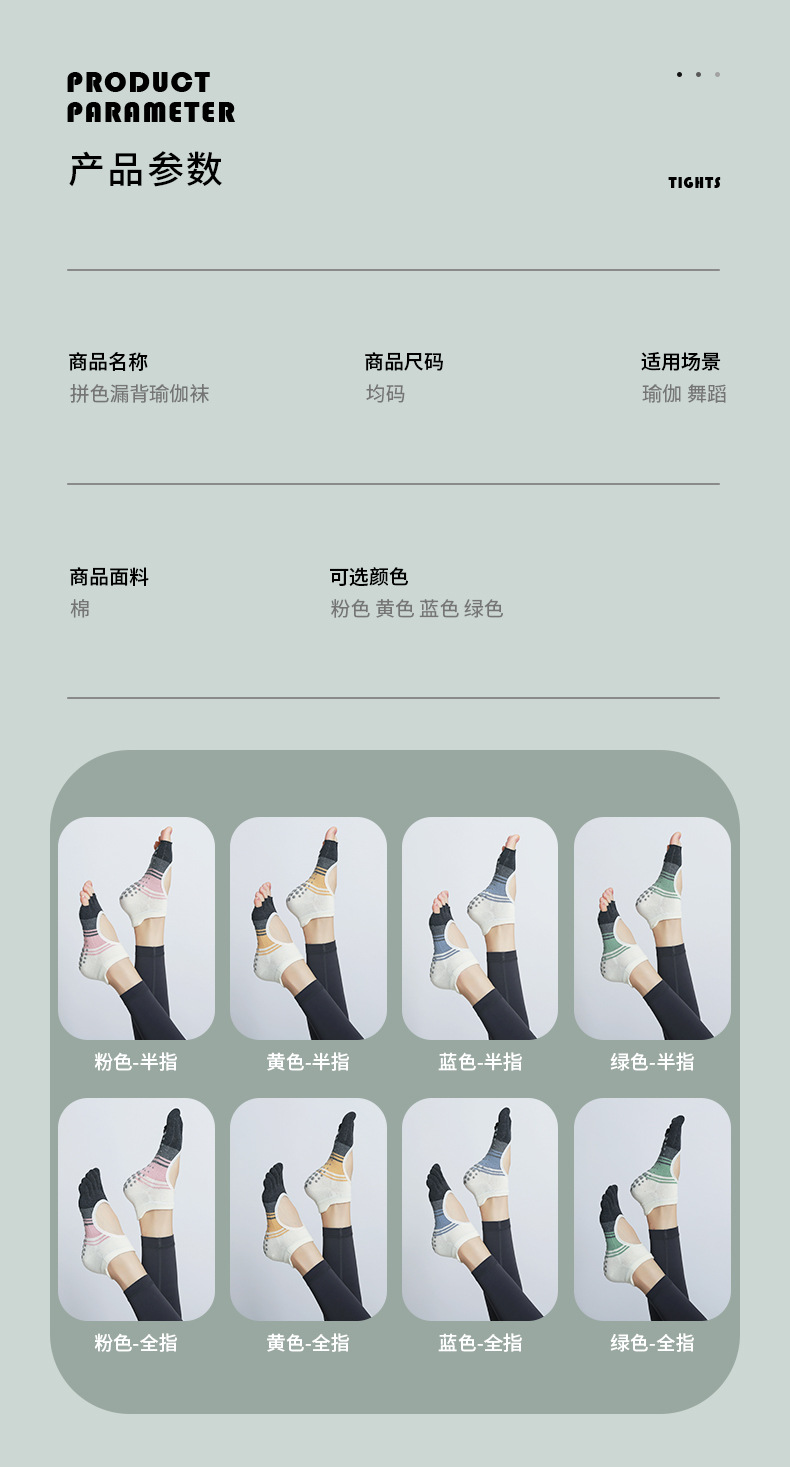 PRODUCT
PARAMETER

产品参数

TIGHTS

商品名称
拼色漏背瑜伽袜

商品尺码
均码

适用场景
瑜伽 舞蹈

商品面料
棉

可选颜色
粉色 黄色 蓝色 绿色

粉色-半指

黄色-半指

蓝色-半指

绿色-半指

粉色-全指

黄色-全指

蓝色-全指

绿色-全指