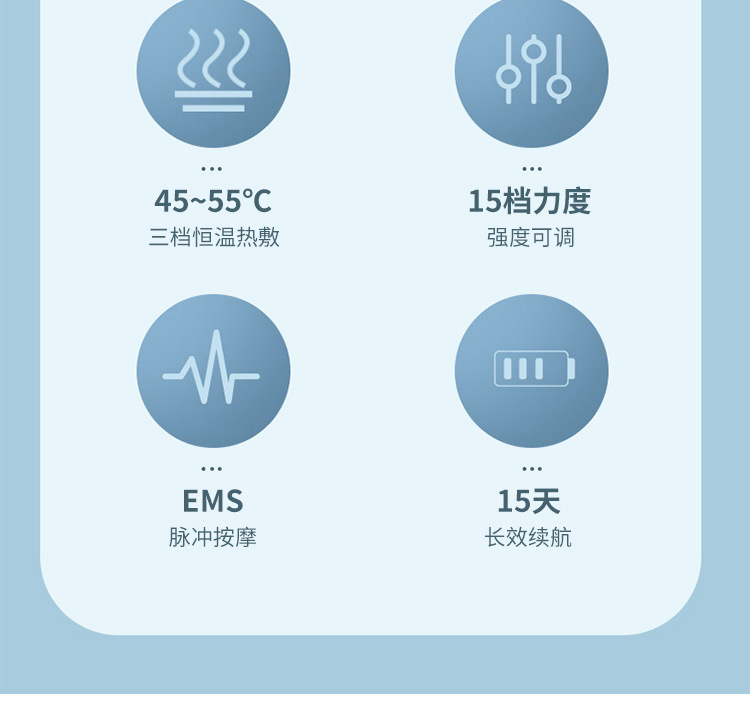 ...
45~55°C
三档恒温热敷

...
15档力度
强度可调

...
EMS
脉冲按摩

...
15天
长效续航