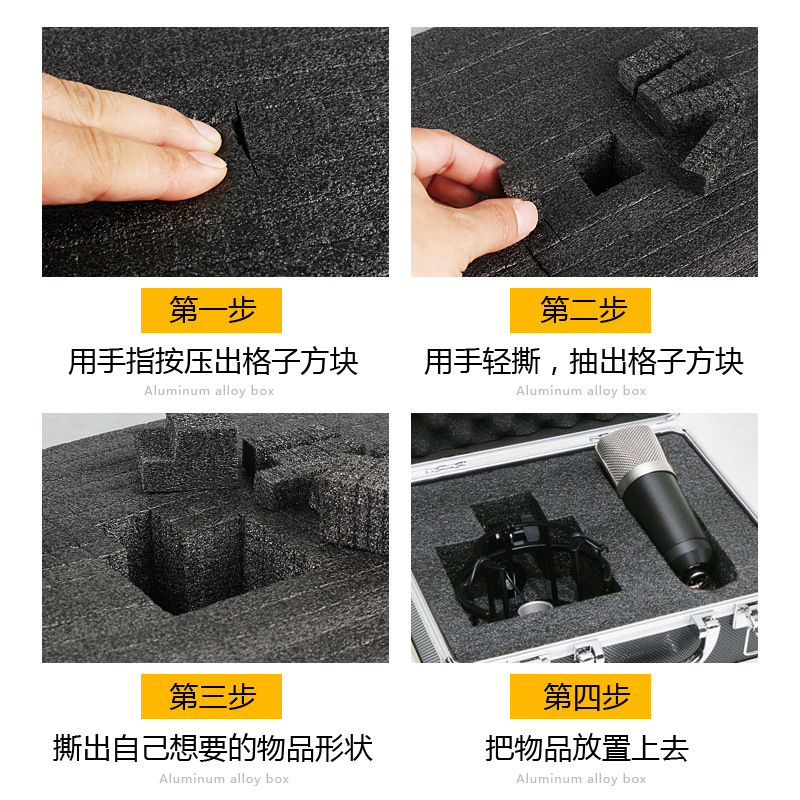 第一步

用手指按压出格子方块

Aluminum alloy box

第二步

用手轻撕，抽出格子方块

Aluminum alloy box

第三步

撕出自己想要的物品形状

Aluminum alloy box

第四步

把物品放置上去

Aluminum alloy box