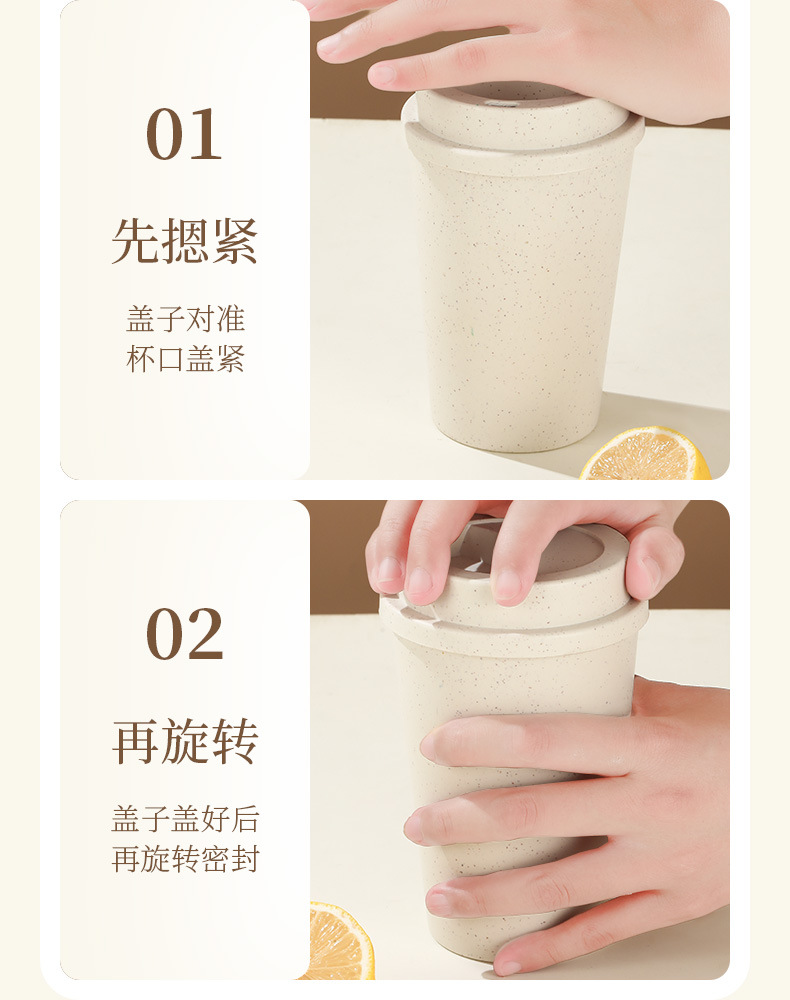 01

先摁紧

盖子对准
杯口盖紧

02

再旋转

盖子盖好后
再旋转密封