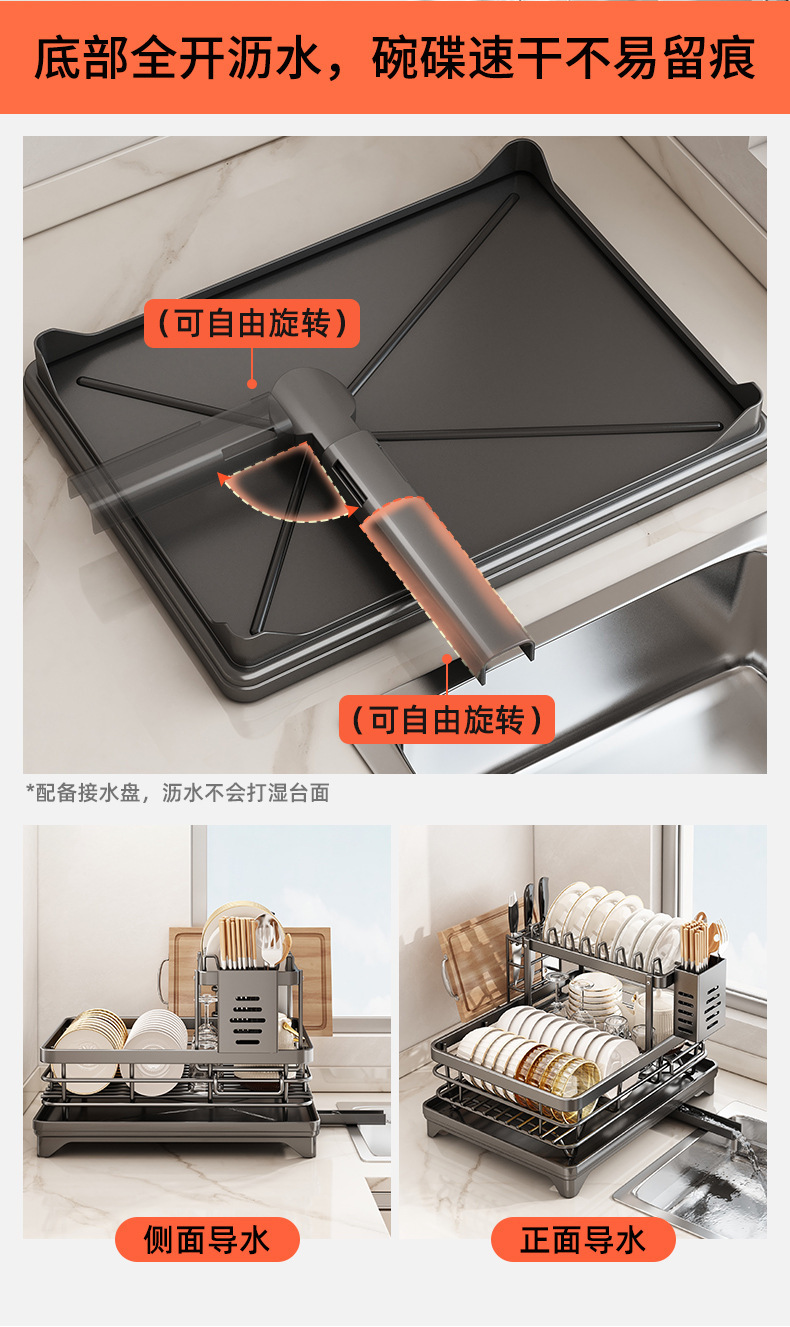 底部全开沥水，碗碟速干不易留痕

（可自由旋转）

（可自由旋转）

*配备接水盘，沥水不会打湿台面

侧面导水

正面导水