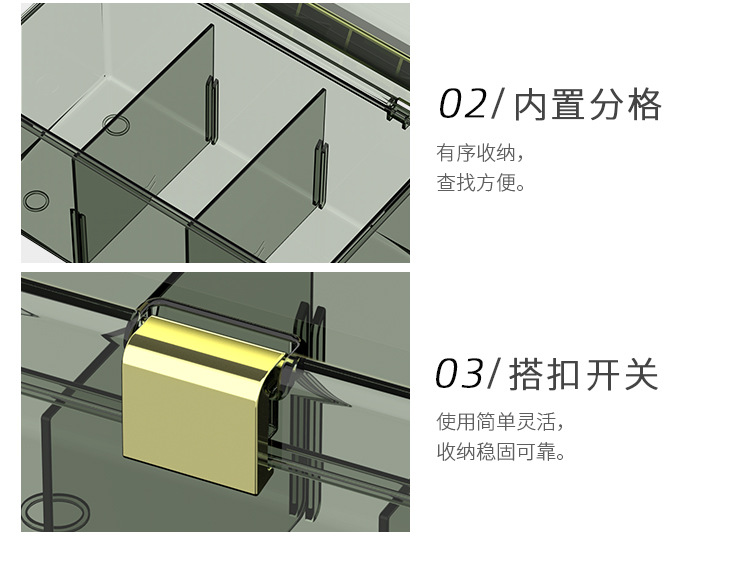 02/ 内置分格

有序收纳，
查找方便。

03/ 搭扣开关

使用简单灵活，
收纳稳固可靠。