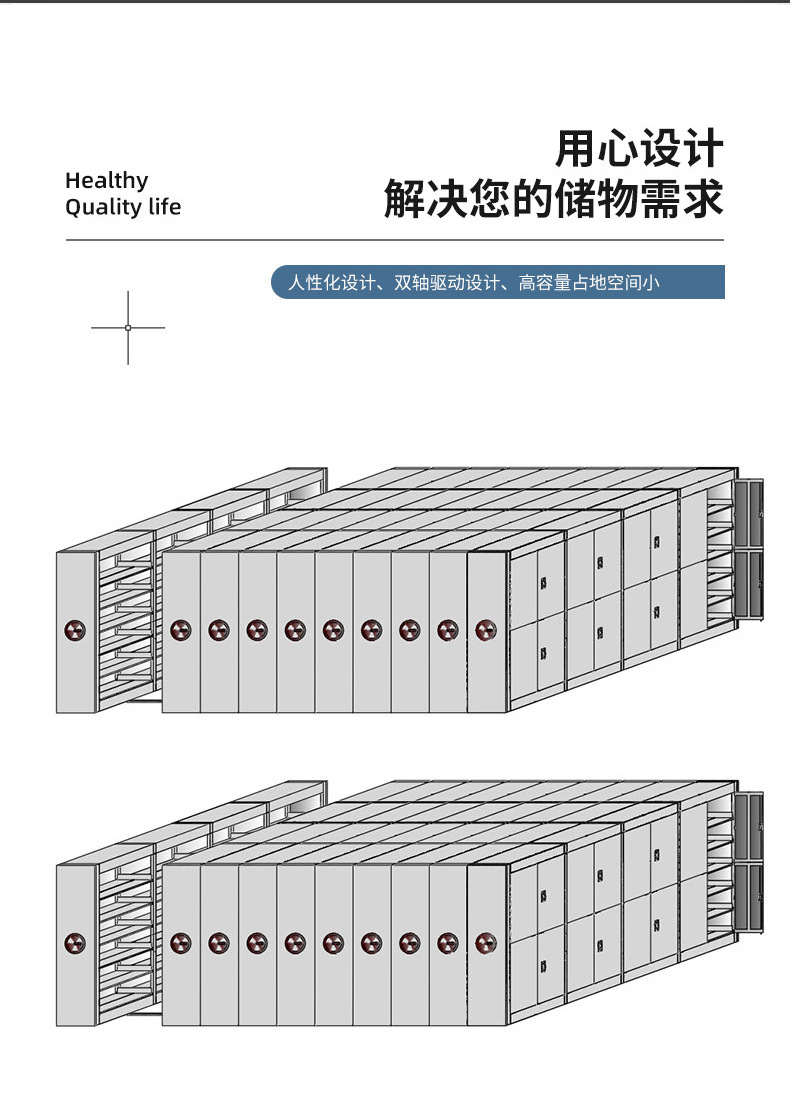 Healthy
Quality life

用心设计
解决您的储物需求

人性化设计、双轴驱动设计、高容量占地空间小