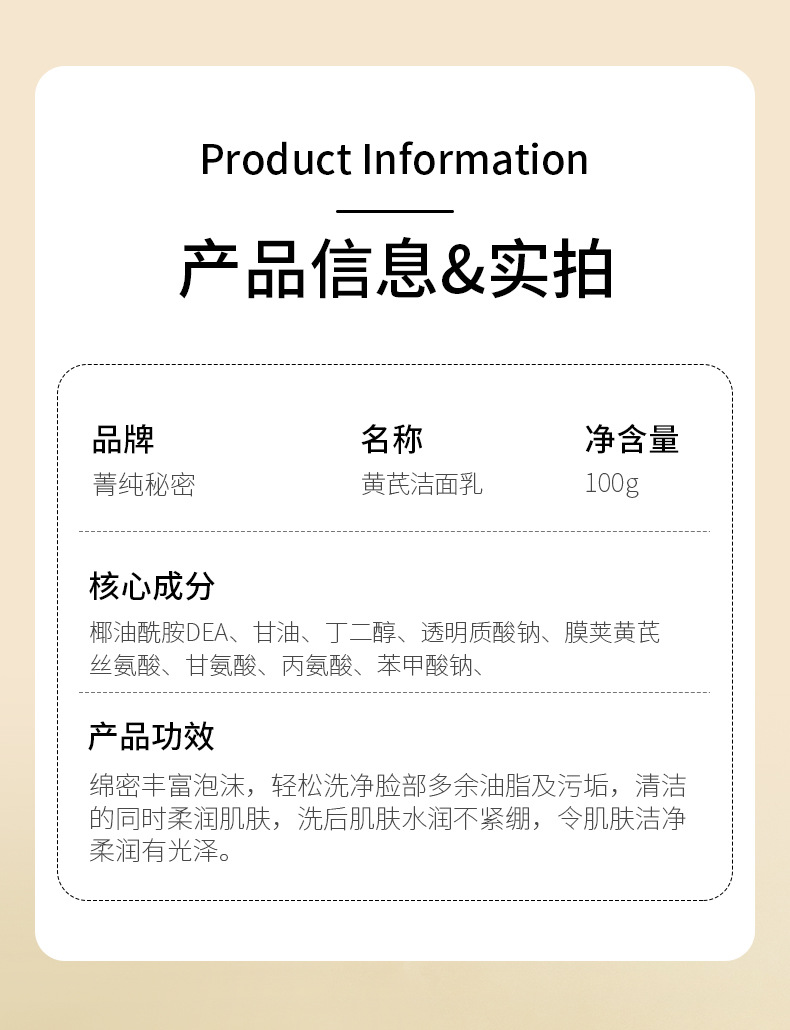 Product Information

产品信息&实拍

品牌
菁纯秘密

名称
黄芪洁面乳

净含量
100g

核心成分
椰油酰胺DEA、甘油、丁二醇、透明质酸钠、膜荚黄芪丝氨酸、甘氨酸、丙氨酸、苯甲酸钠、

产品功效
绵密丰富泡沫，轻松洗净脸部多余油脂及污垢，清洁的同时柔润肌肤，洗后肌肤水润不紧绷，令肌肤洁净柔润有光泽。