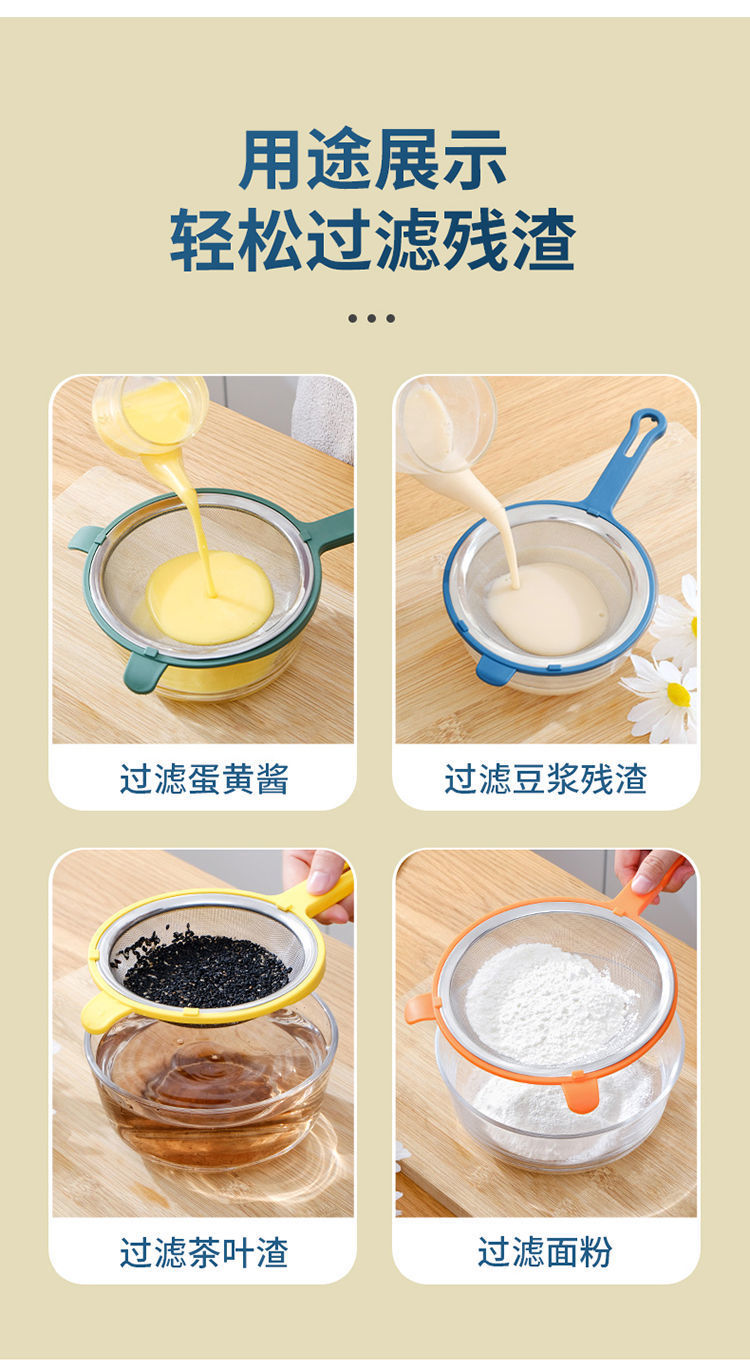 用途展示
轻松过滤残渣

过滤蛋黄酱

过滤豆浆残渣

过滤茶叶渣

过滤面粉