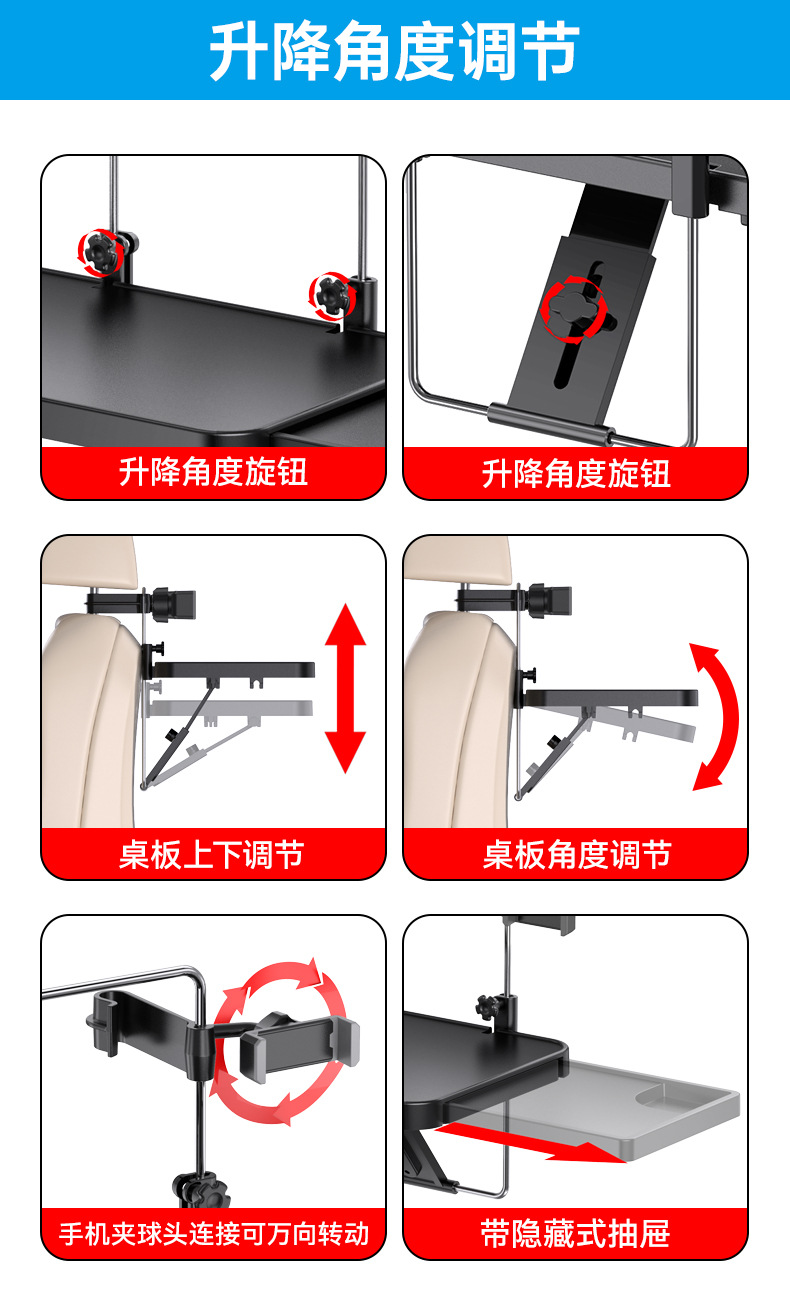 升降角度调节

升降角度旋钮

升降角度旋钮

桌板上下调节

桌板角度调节

手机夹球头连接可万向转动

带隐藏式抽屉