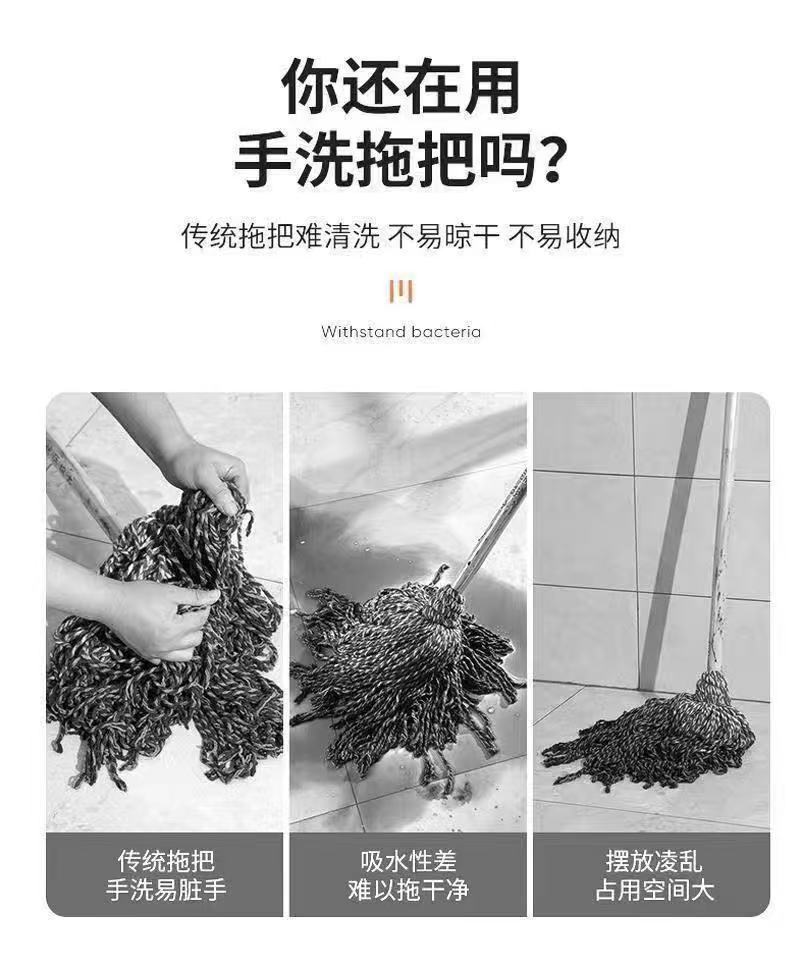 你还在用
手洗拖把吗?

传统拖把难清洗 不易晾干 不易收纳

Withstand bacteria

传统拖把
手洗易脏手

吸水性差
难以拖干净

摆放凌乱
占用空间大