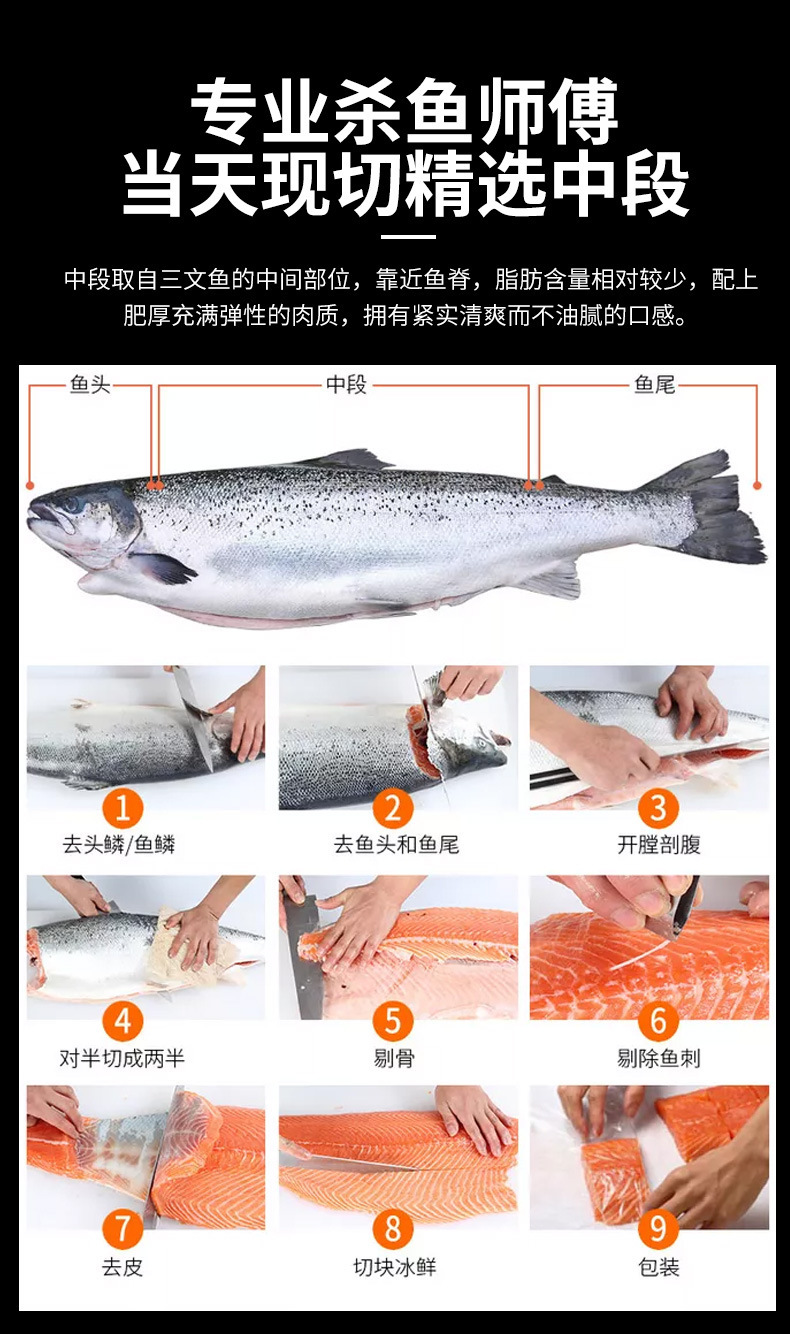 专业杀鱼师傅
当天现切精选中段

中段取自三文鱼的中间部位，靠近鱼脊，脂肪含量相对较少，配上肥厚充满弹性的肉质，拥有紧实清爽而不油腻的口感。

鱼头
中段
鱼尾

1
去头鳞/鱼鳞

2
去鱼头和鱼尾

3
开膛剖腹

4
对半切成两半

5
剔骨

6
剔除鱼刺

7
去皮

8
切块冰鲜

9
包装