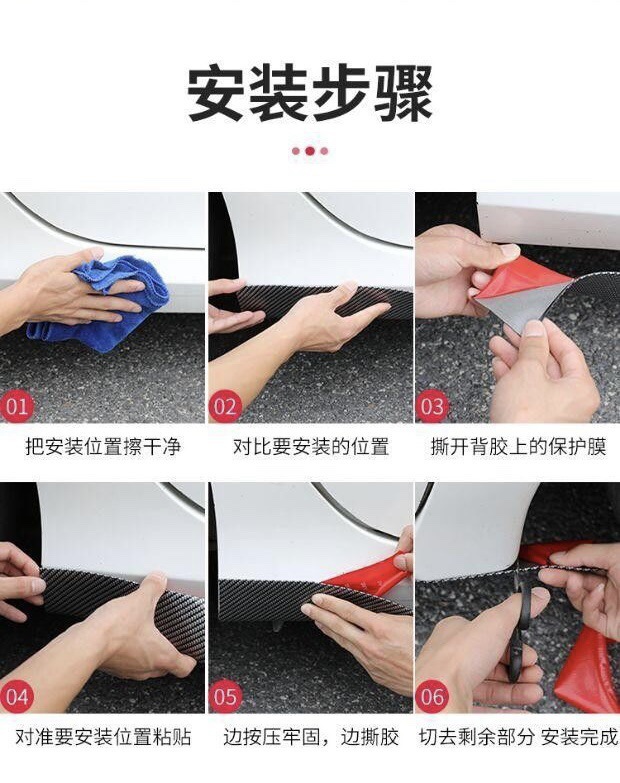 安装步骤

01
把安装位置擦干净

02
对比要安装的位置

03
撕开背胶上的保护膜

04
对准要安装位置粘贴

05
边按压牢固，边撕胶

06
切去剩余部分 安装完成