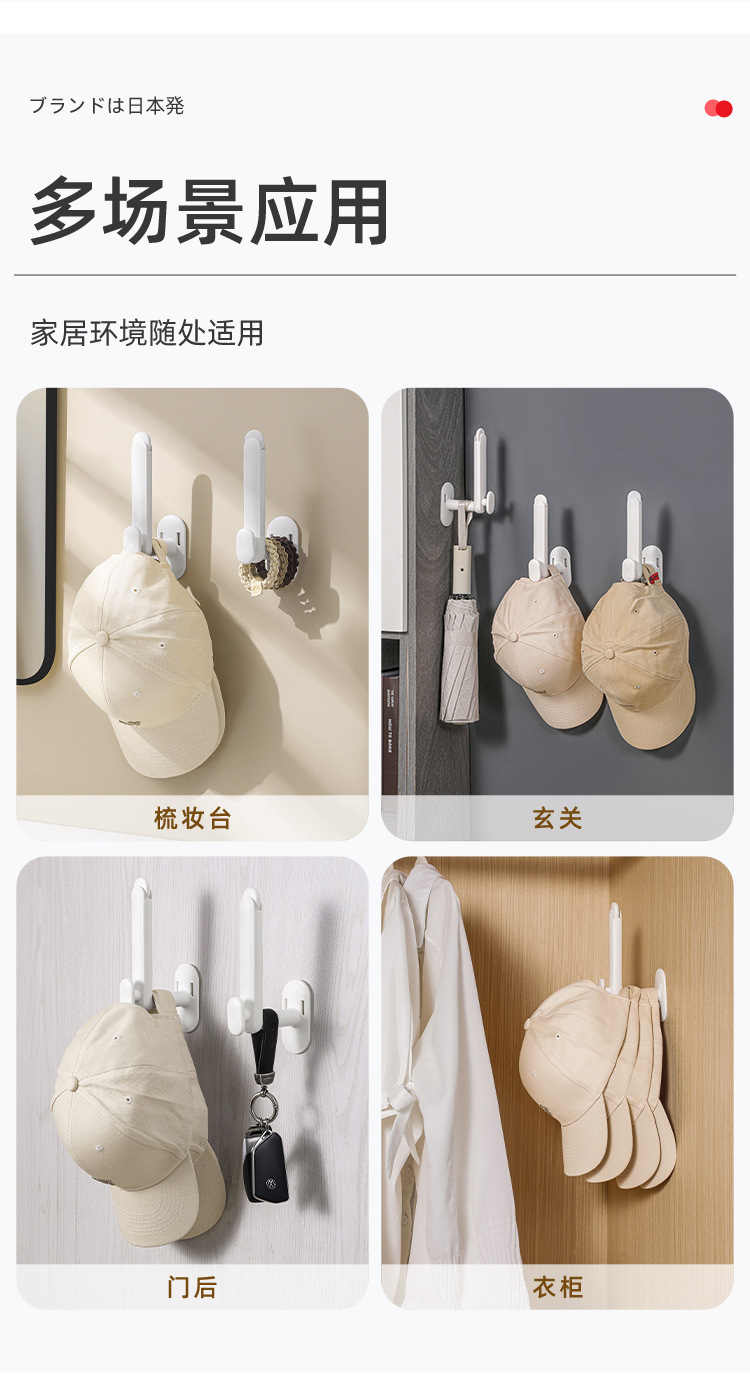 ブランドは日本発

多场景应用

家居环境随处适用

梳妆台

玄关

门后

衣柜