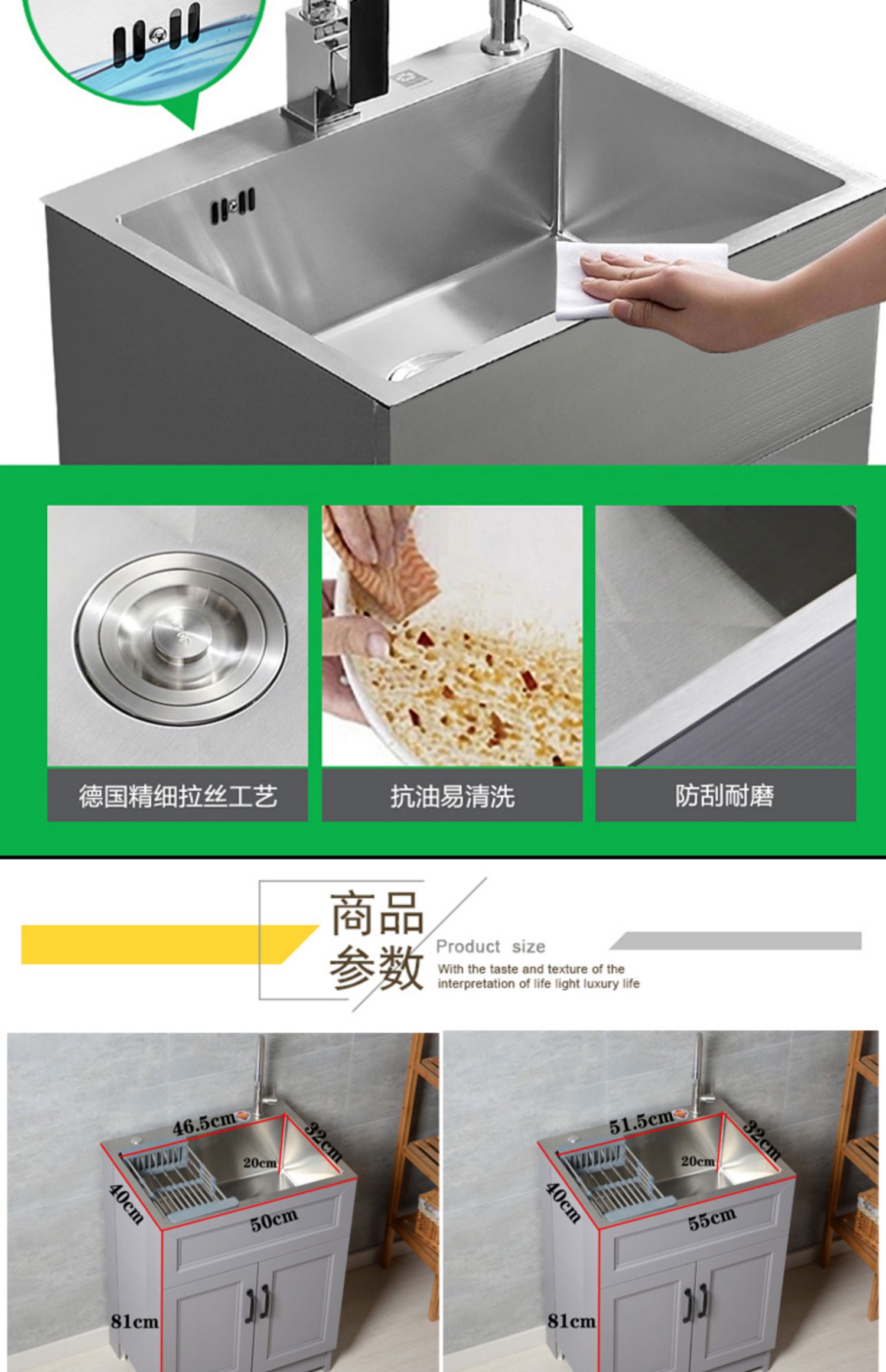 德国精细拉丝工艺

抗油易清洗

防刮耐磨

商品参数

Product size

With the taste and texture of the interpretation of life light luxury life

46.5cm
32cm
20cm
40cm
50cm
81cm

51.5cm
32cm
20cm
40cm
55cm
81cm