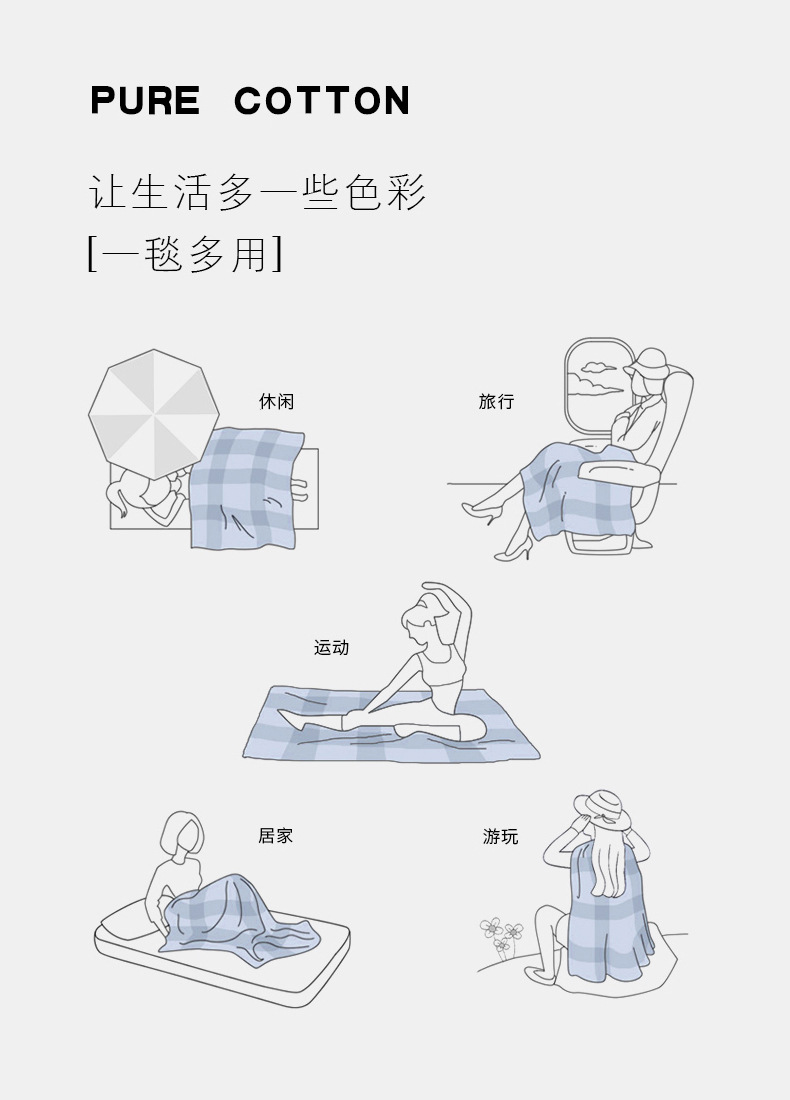 PURE COTTON

让生活多一些色彩
[一毯多用]

休闲

旅行

运动

居家

游玩