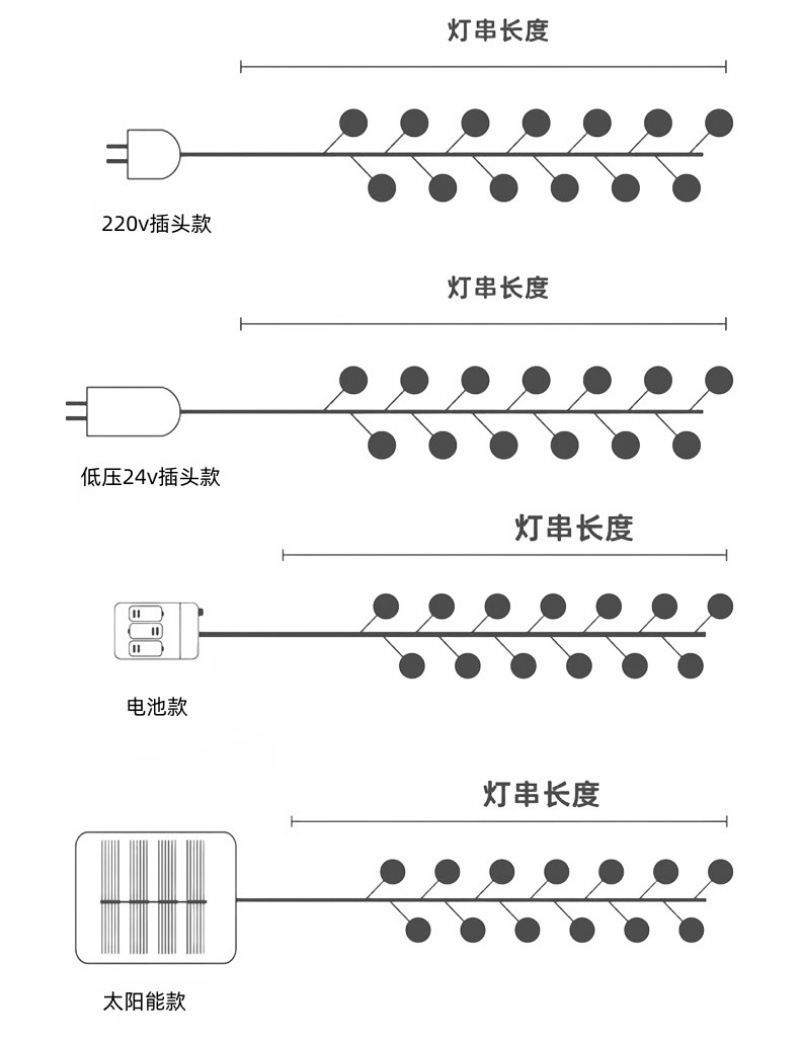 灯串长度

220v插头款

灯串长度

低压24v插头款

灯串长度

电池款

灯串长度

太阳能款