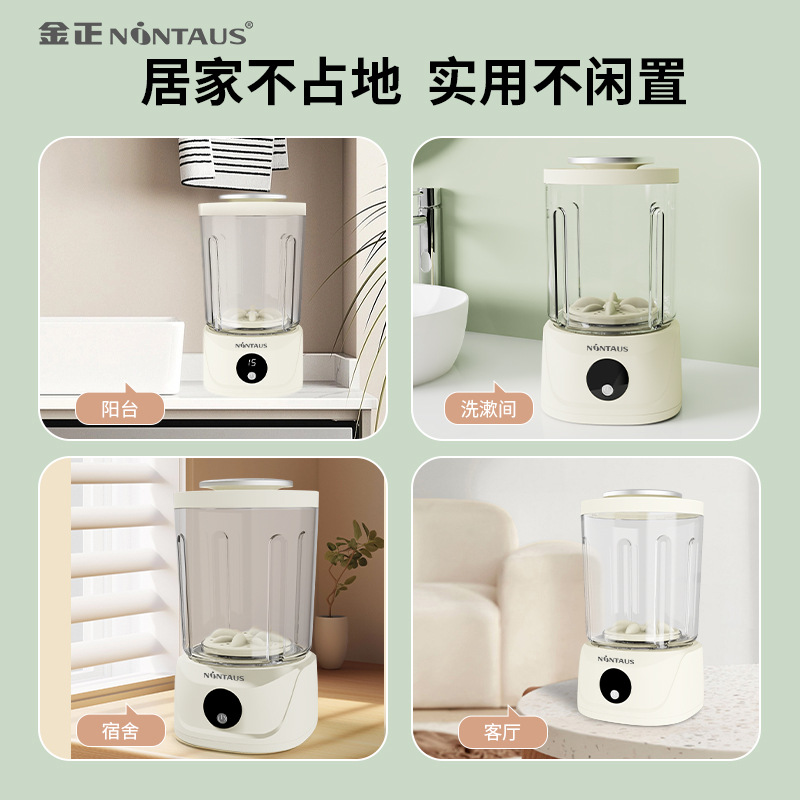 金正 NINTAUS®

居家不占地 实用不闲置

NINTAUS

15

阳台

NINTAUS

洗漱间

NINTAUS

宿舍

NINTAUS

客厅