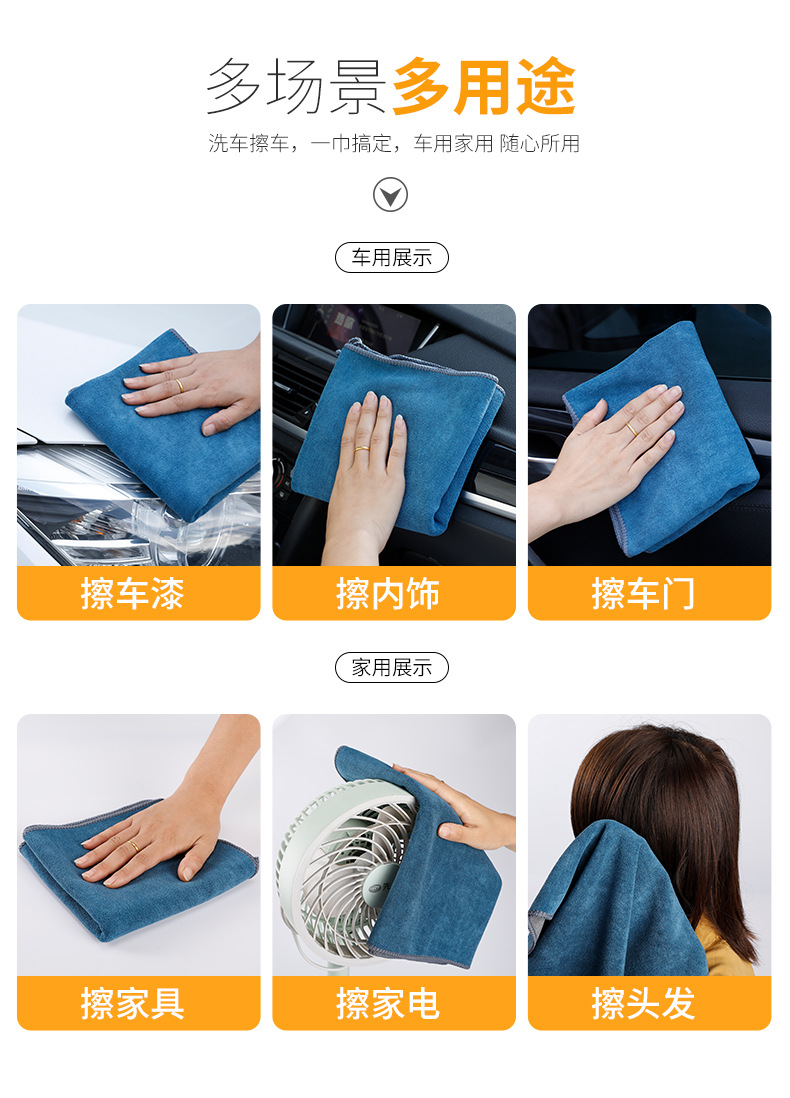 多场景多用途

洗车擦车，一巾搞定，车用家用 随心所用

车用展示

擦车漆

擦内饰

擦车门

家用展示

擦家具

擦家电

擦头发