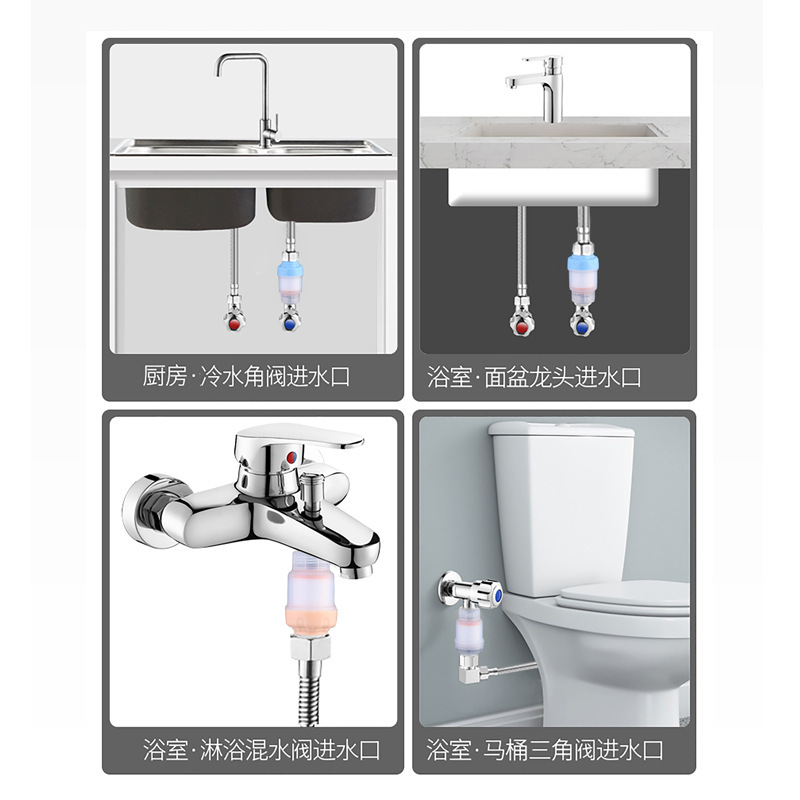 厨房·冷水角阀进水口

浴室·面盆龙头进水口

浴室·淋浴混水阀进水口

浴室·马桶三角阀进水口