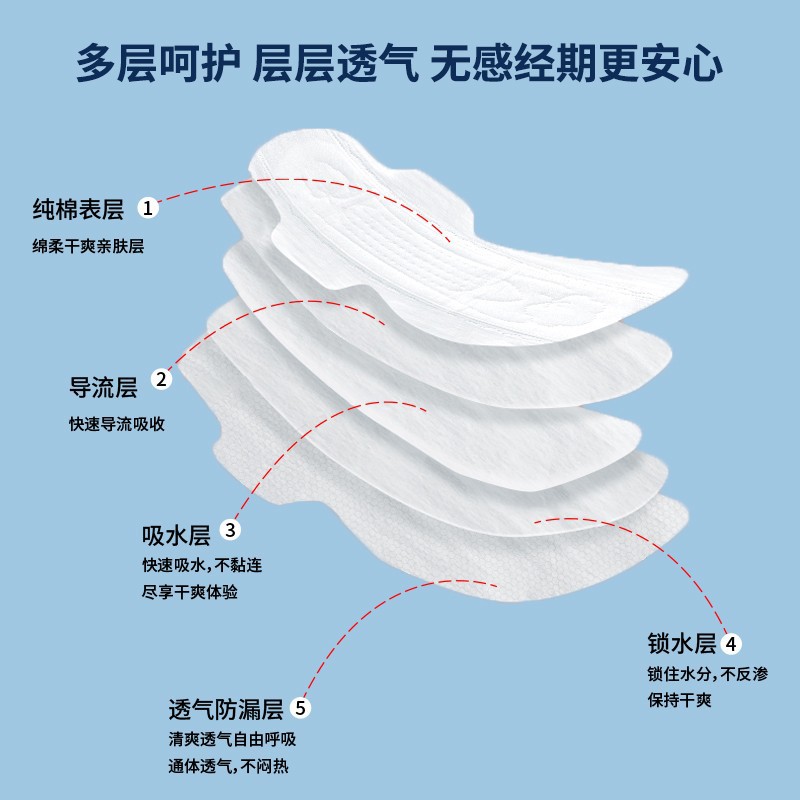 多层呵护 层层透气 无感经期更安心

纯棉表层 1
绵柔干爽亲肤层

导流层 2
快速导流吸收

吸水层 3
快速吸水，不黏连
尽享干爽体验

锁水层 4
锁住水分，不反渗
保持干爽

透气防漏层 5
清爽透气自由呼吸
通体透气，不闷热