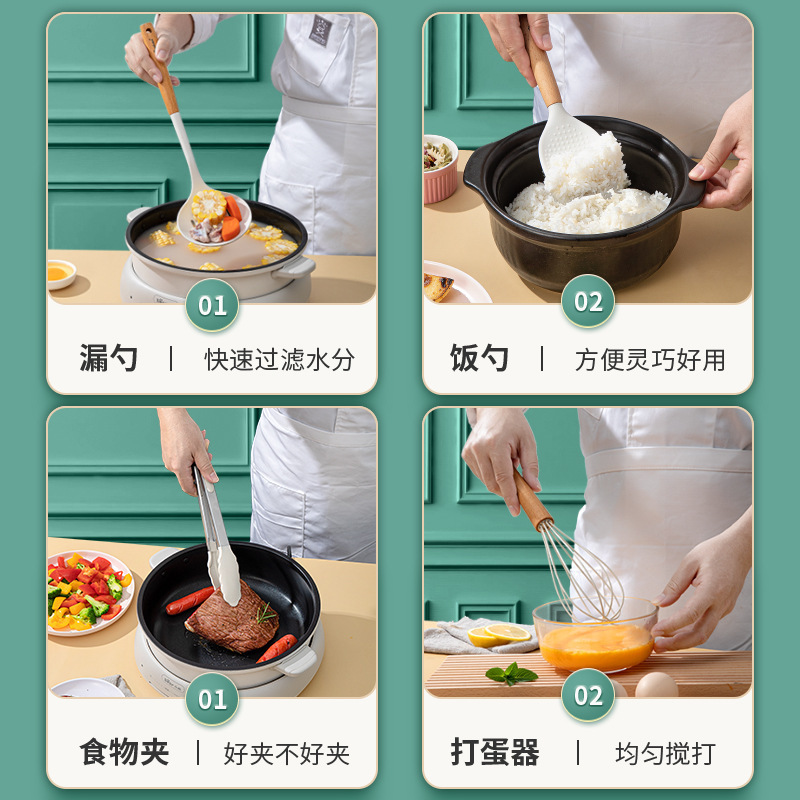 01

漏勺 | 快速过滤水分

02

饭勺 | 方便灵巧好用

01

食物夹 | 好夹不好夹

02

打蛋器 | 均匀搅打