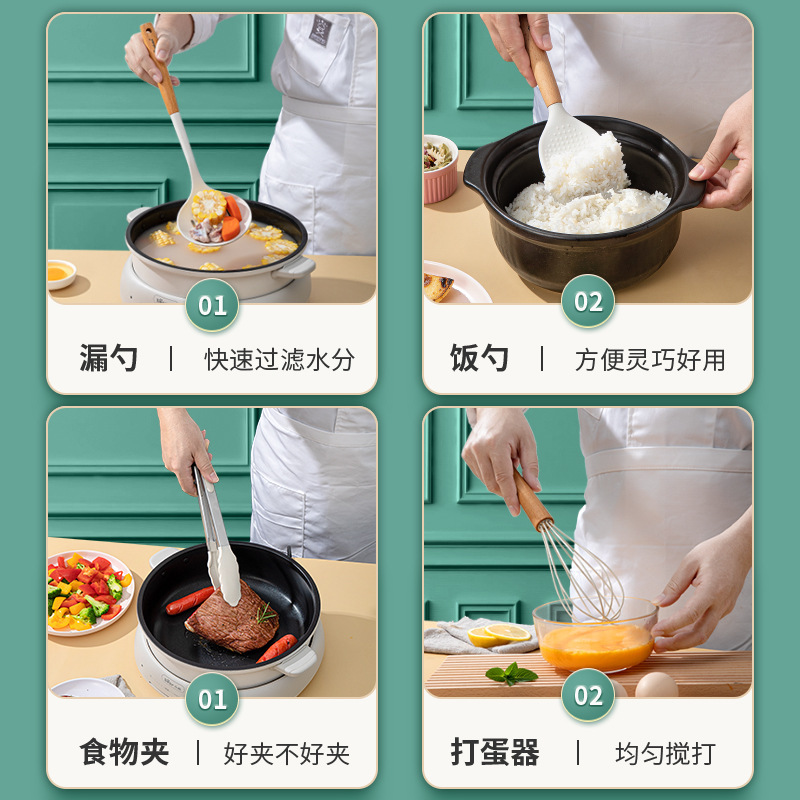 01
漏勺 | 快速过滤水分

02
饭勺 | 方便灵巧好用

01
食物夹 | 好夹不好夹

02
打蛋器 | 均匀搅打