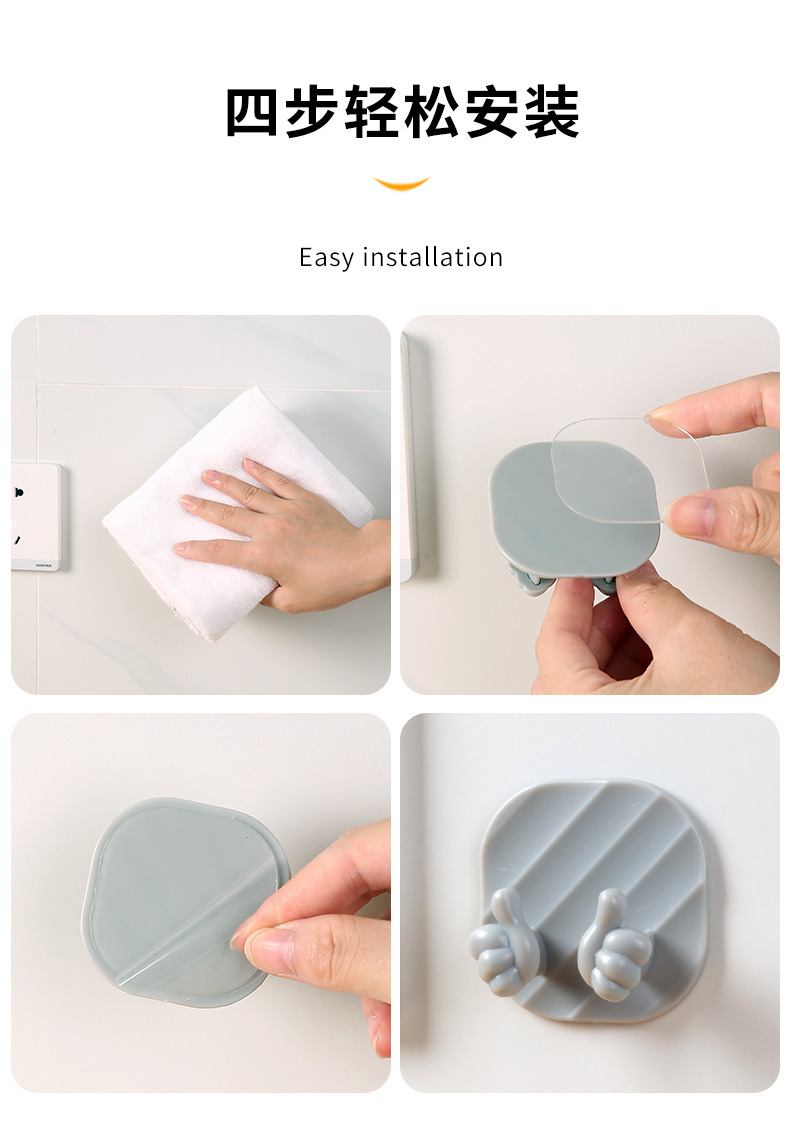 四步轻松安装

Easy installation