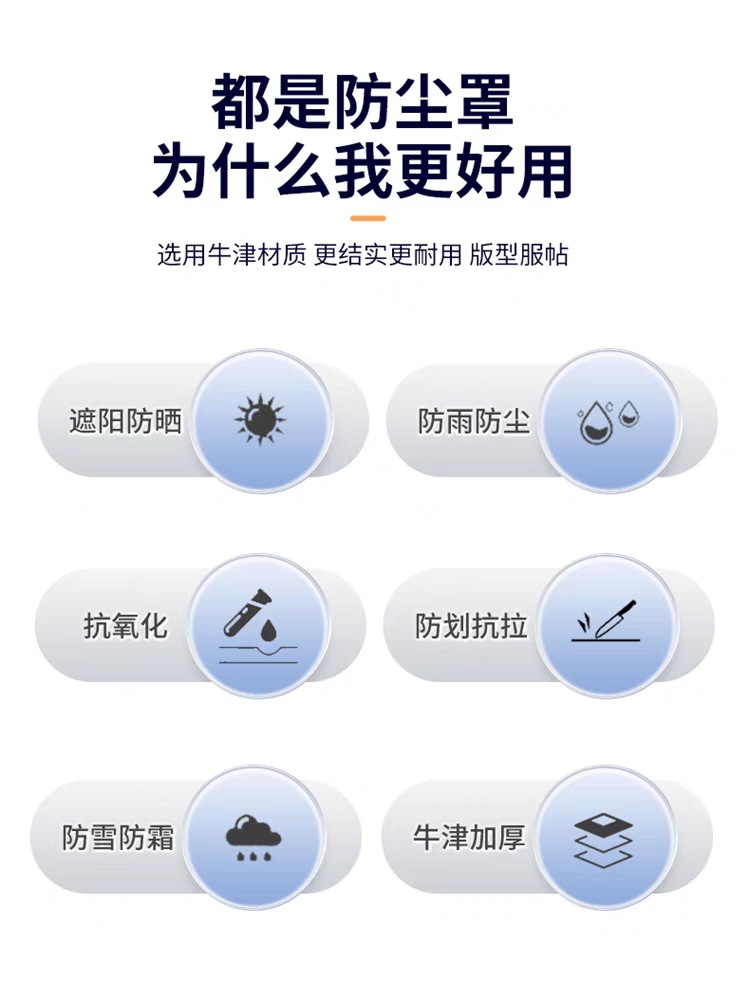 都是防尘罩
为什么我更好用

选用牛津材质 更结实更耐用 版型服帖

遮阳防晒

防雨防尘

抗氧化

防划抗拉

防雪防霜

牛津加厚