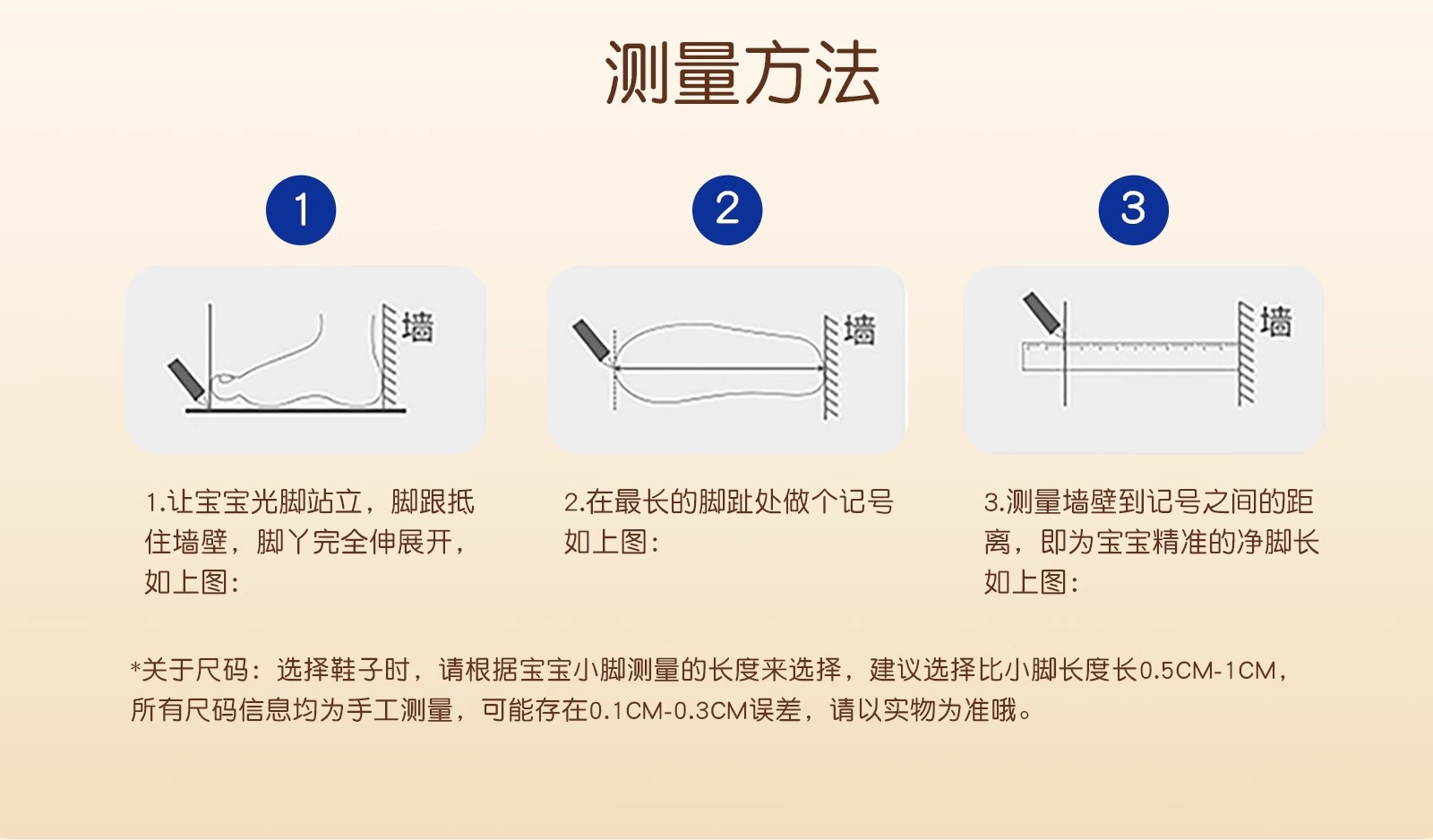 测量方法

1

墙

1.让宝宝光脚站立，脚跟抵住墙壁，脚丫完全伸展开，如上图：

2

墙

2.在最长的脚趾处做个记号如上图：

3

墙

3.测量墙壁到记号之间的距离，即为宝宝精准的净脚长如上图：

*关于尺码：选择鞋子时，请根据宝宝小脚测量的长度来选择，建议选择比小脚长度长0.5CM-1CM，所有尺码信息均为手工测量，可能存在0.1CM-0.3CM误差，请以实物为准哦。