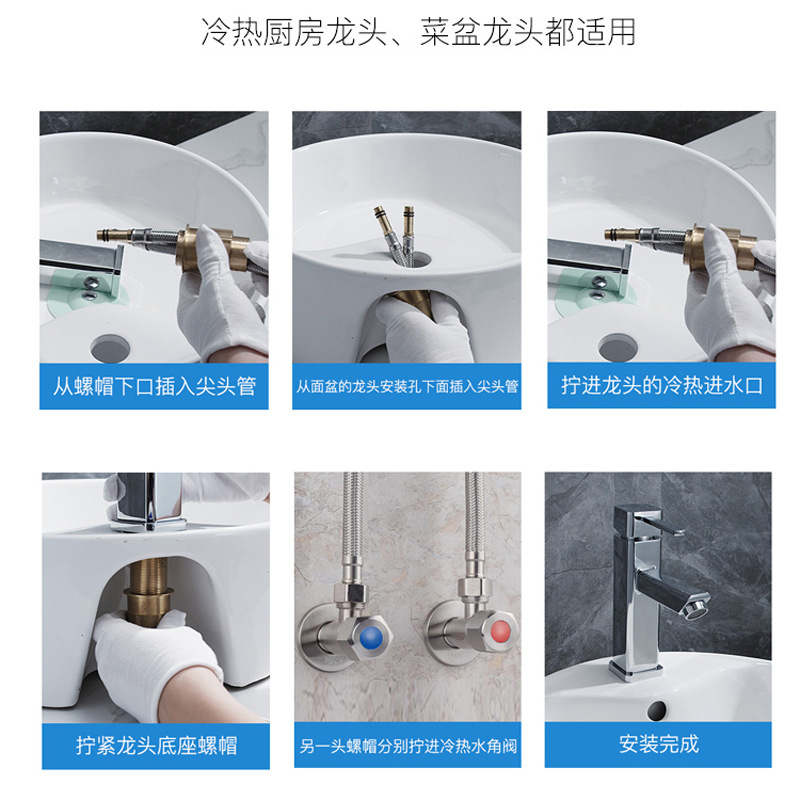 冷热厨房龙头、菜盆龙头都适用

从螺帽下口插入尖头管

从面盆的龙头安装孔下面插入尖头管

拧进龙头的冷热进水口

拧紧龙头底座螺帽

另一头螺帽分别拧进冷热水角阀

安装完成