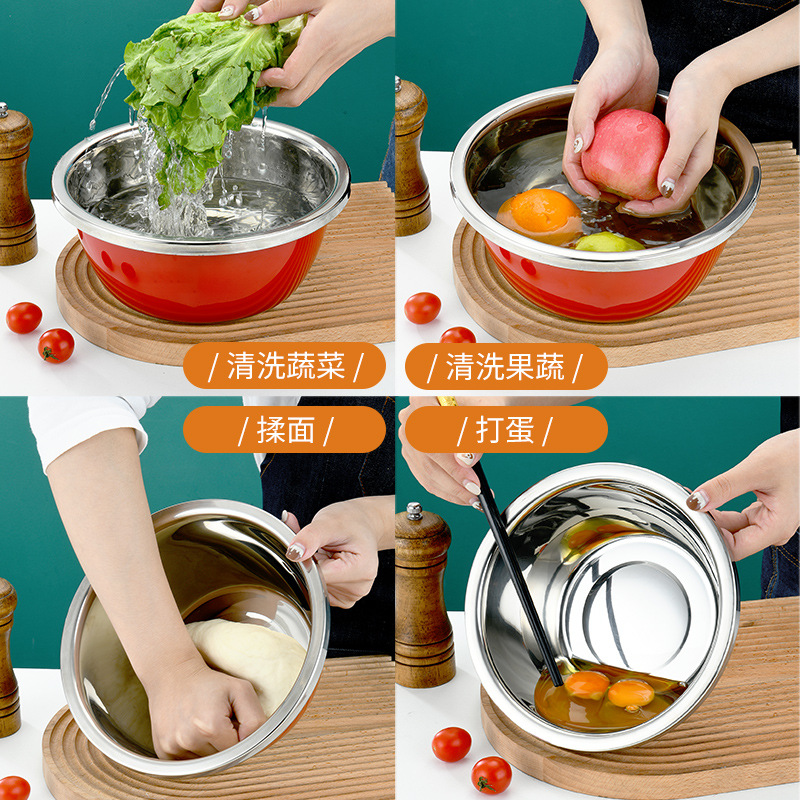 / 清洗蔬菜 /

/ 清洗果蔬 /

/ 揉面 /

/ 打蛋 /