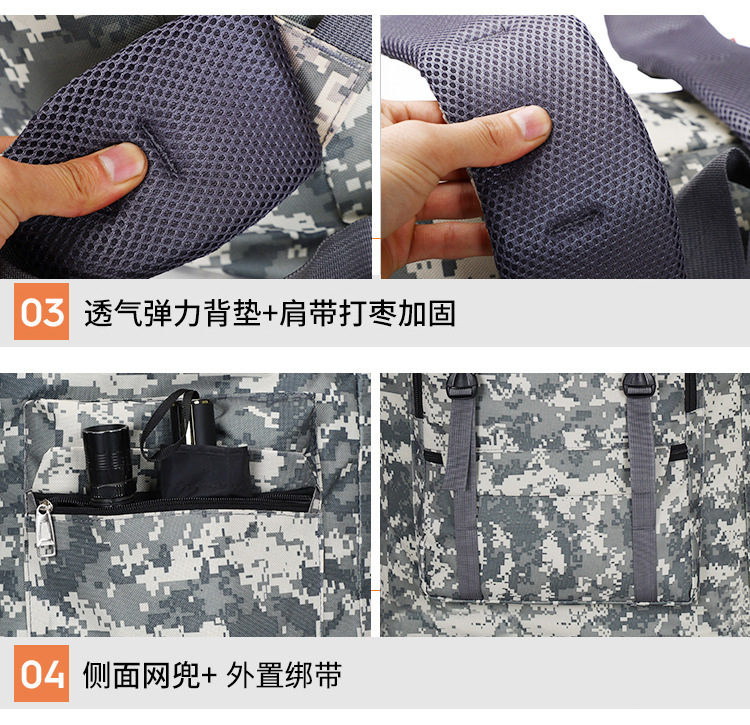 03 透气弹力背垫+肩带打枣加固

04 侧面网兜+ 外置绑带