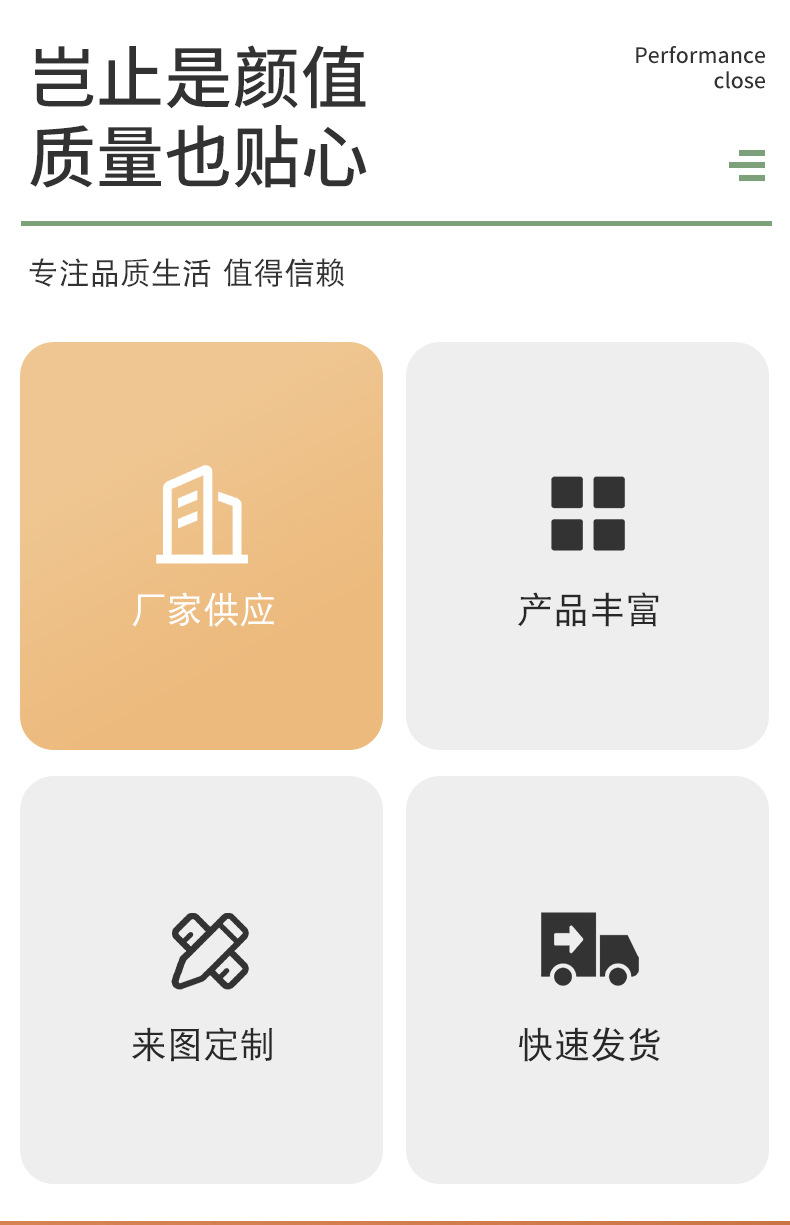 岂止是颜值
质量也贴心

Performance
close

专注品质生活 值得信赖

厂家供应

产品丰富

来图定制

快速发货