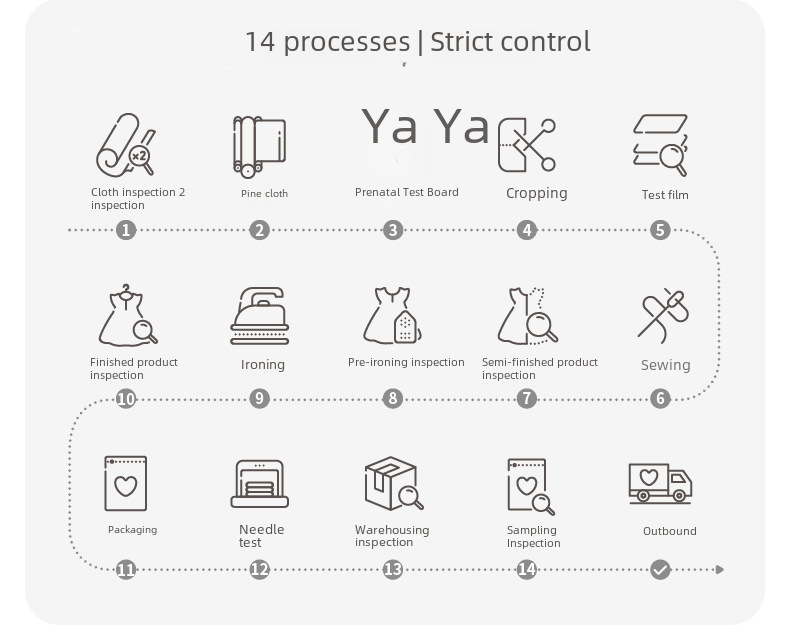 14 processes | Strict control

Ya Ya

×2

Cloth inspection 2 inspection

Pine cloth

Prenatal Test Board

Cropping

Test film

1 2 3 4 5

Finished product inspection

Ironing

Pre-ironing inspection

Semi-finished product inspection

Sewing

10 9 8 7 6

Packaging

Needle test

Warehousing inspection

Sampling Inspection

Outbound

11 12 13 14