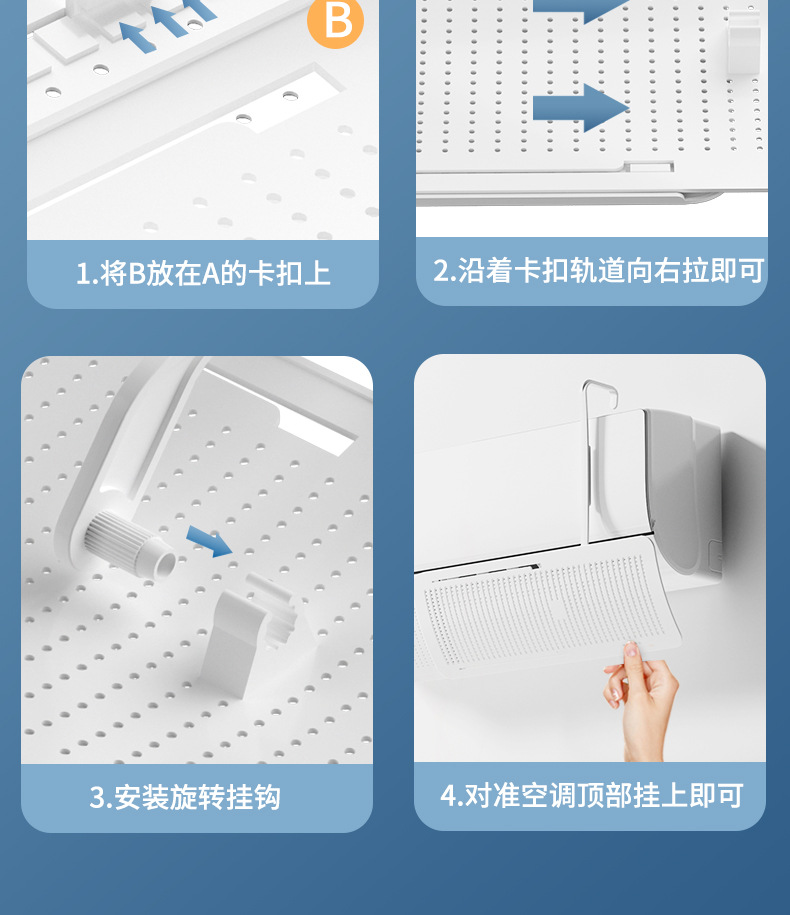 B

1.将B放在A的卡扣上

2.沿着卡扣轨道向右拉即可

3.安装旋转挂钩

4.对准空调顶部挂上即可