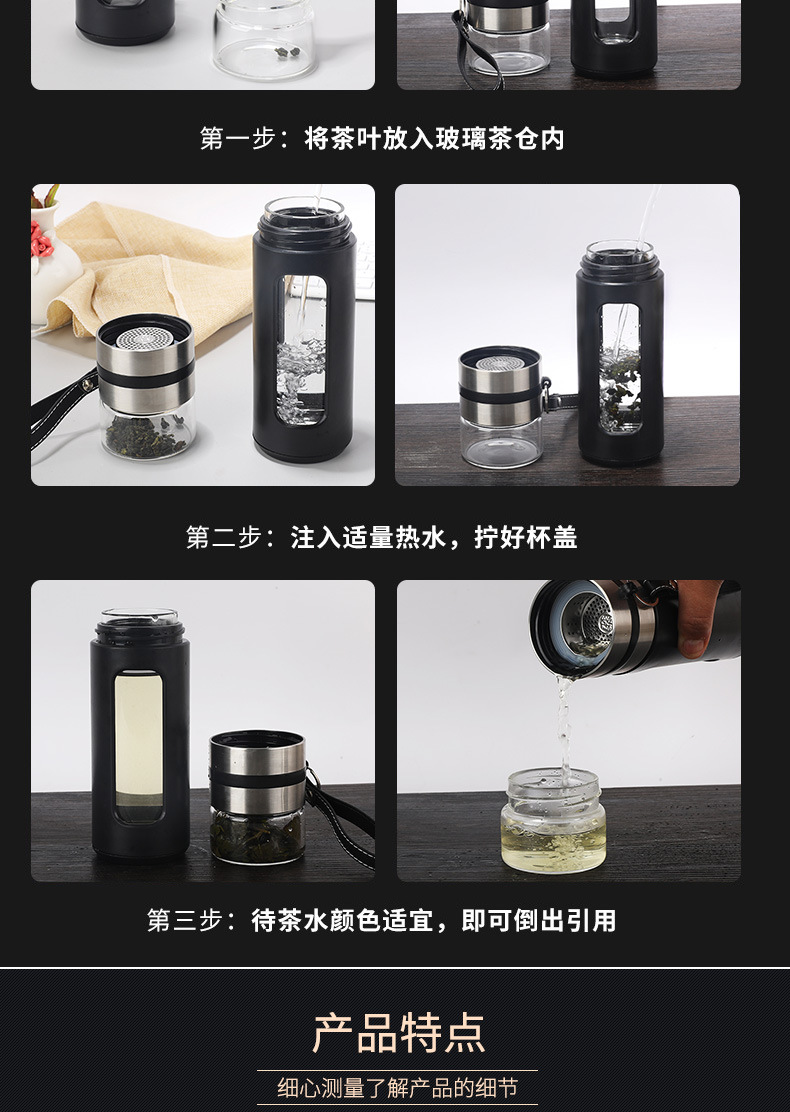 第一步：将茶叶放入玻璃茶仓内

第二步：注入适量热水，拧好杯盖

第三步：待茶水颜色适宜，即可倒出引用

产品特点

细心测量了解产品的细节