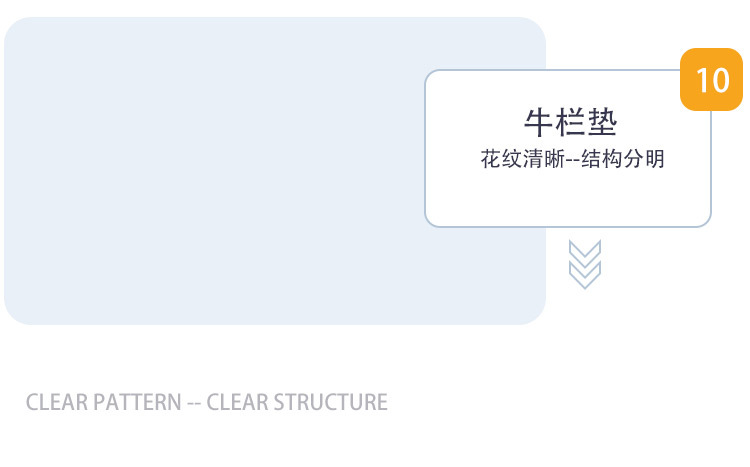 10

牛栏垫

花纹清晰--结构分明

CLEAR PATTERN -- CLEAR STRUCTURE