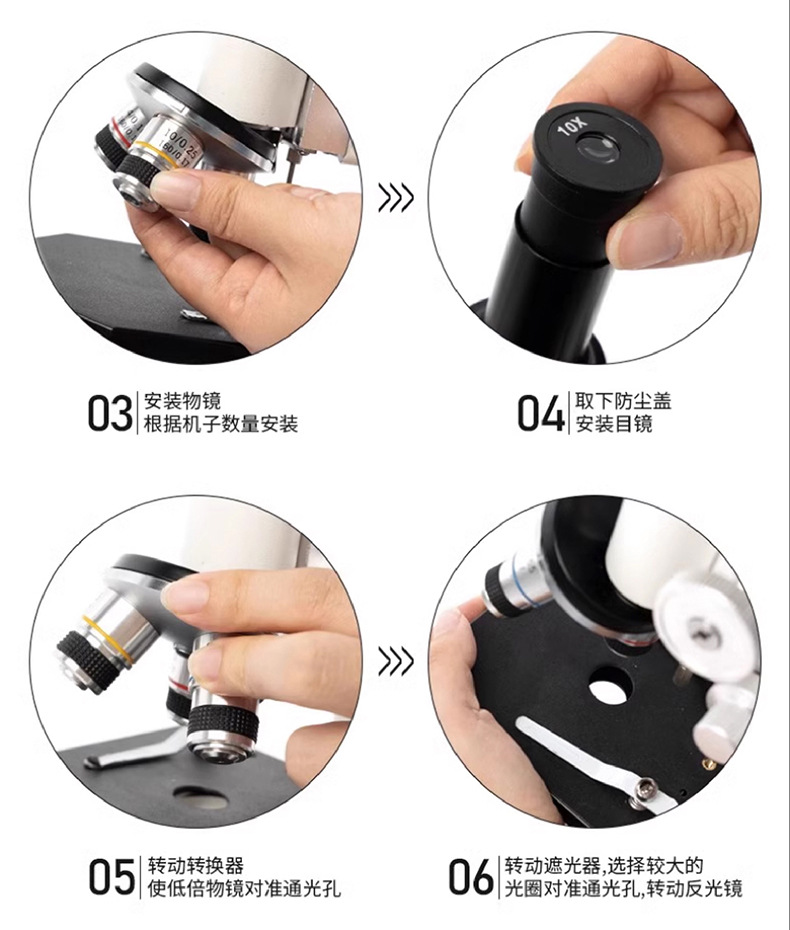 10/0.25
160/0.17

10X

03 安装物镜
根据机子数量安装

04 取下防尘盖
安装目镜

05 转动转换器
使低倍物镜对准通光孔

06 转动遮光器,选择较大的
光圈对准通光孔,转动反光镜