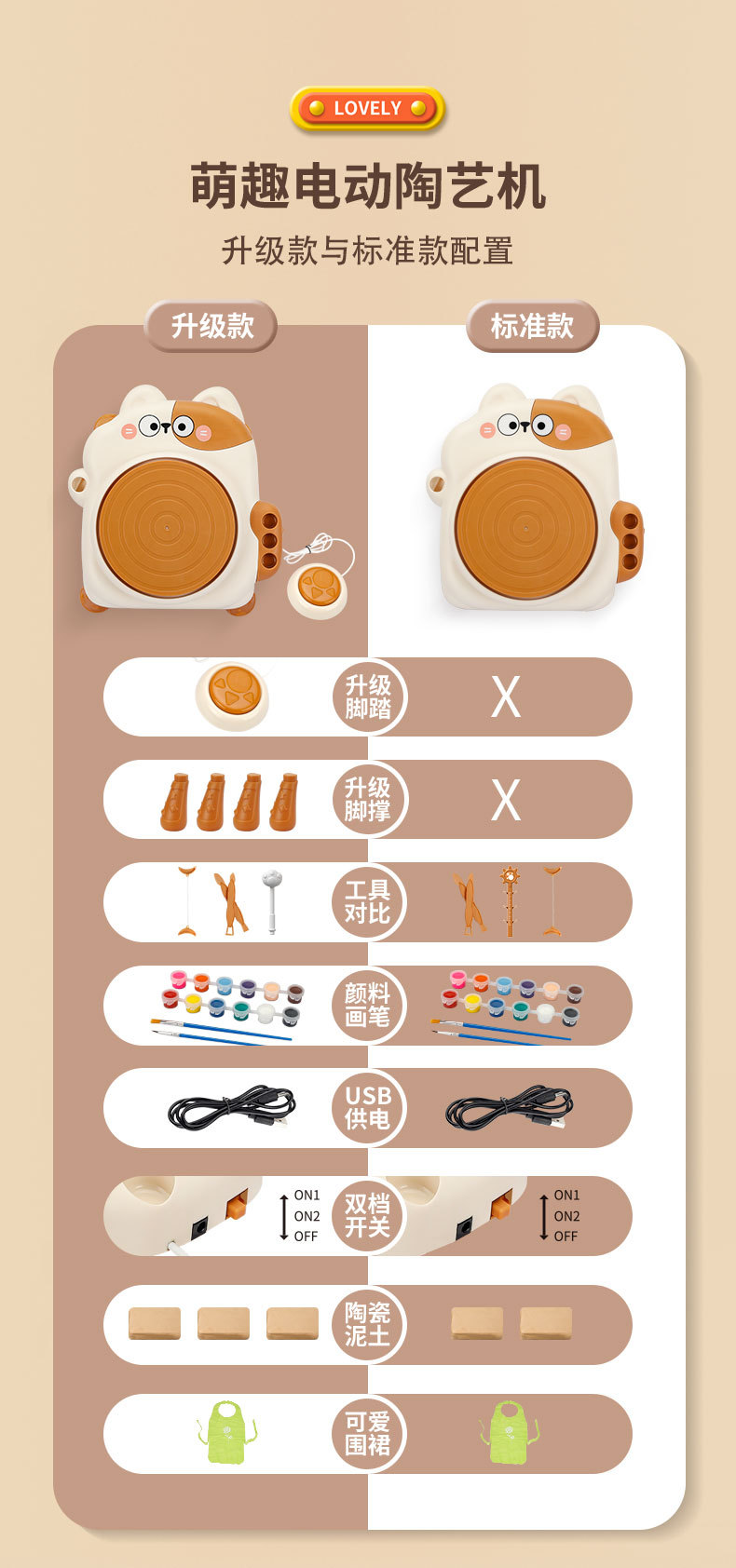 LOVELY

萌趣电动陶艺机

升级款与标准款配置

升级款

标准款

升级脚踏

X

升级脚撑

X

工具对比

颜料画笔

USB供电

ON1
ON2
OFF

双档开关

ON1
ON2
OFF

陶瓷泥土

可爱围裙