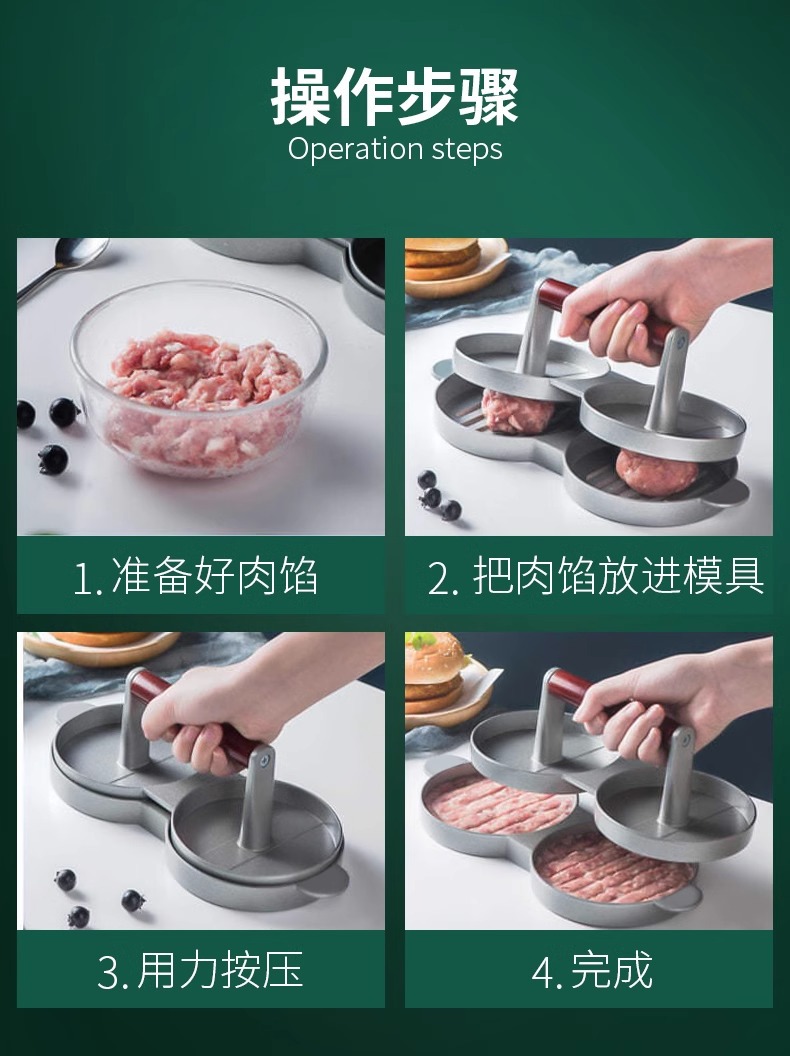 操作步骤
Operation steps

1. 准备好肉馅

2. 把肉馅放进模具

3. 用力按压

4. 完成