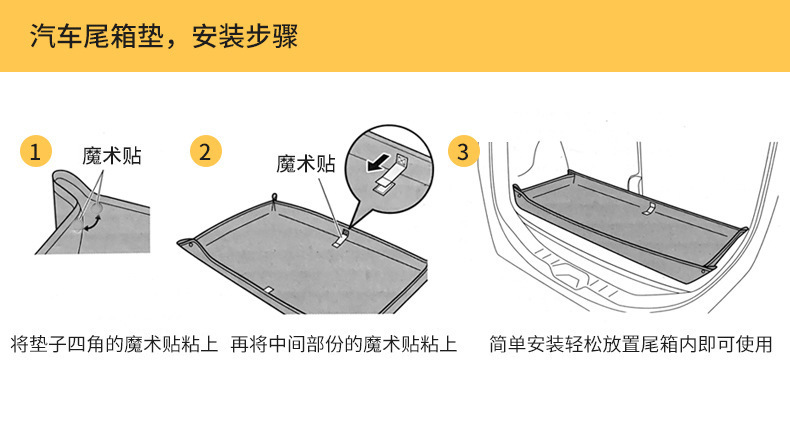 汽车尾箱垫，安装步骤

1
魔术贴

将垫子四角的魔术贴粘上

2
魔术贴

再将中间部份的魔术贴粘上

3

简单安装轻松放置尾箱内即可使用