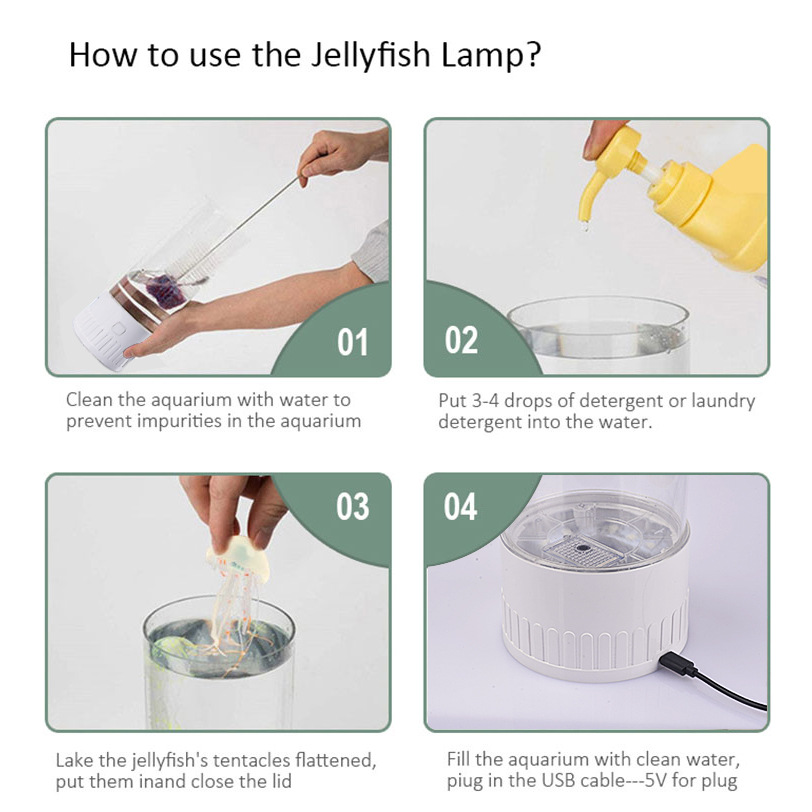 How to use the Jellyfish Lamp?

01

Clean the aquarium with water to prevent impurities in the aquarium

02

Put 3-4 drops of detergent or laundry detergent into the water.

03

Lake the jellyfish's tentacles flattened, put them inand close the lid

04

Fill the aquarium with clean water, piug in the USB cable---5V for plug