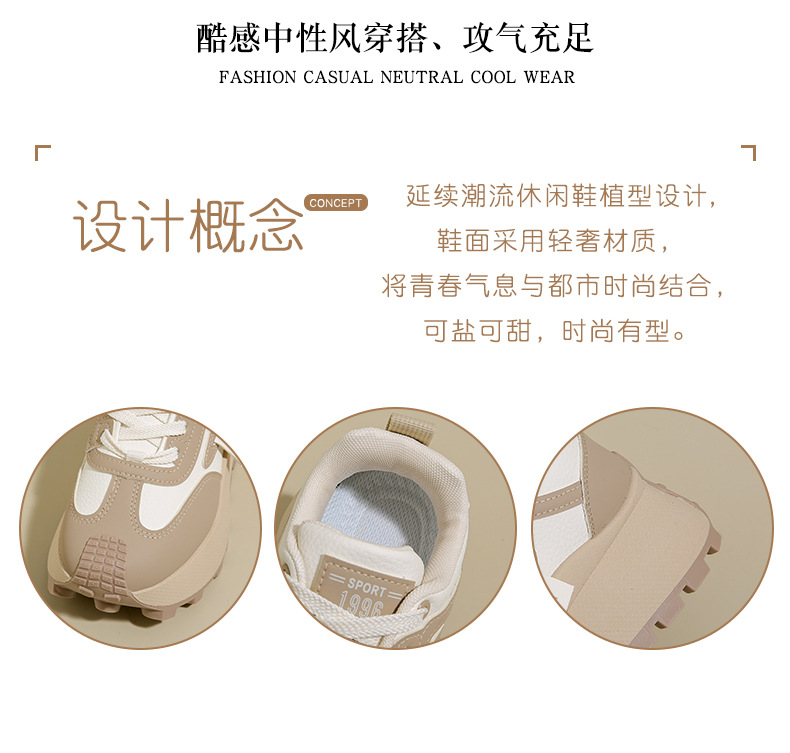 酷感中性风穿搭、攻气充足
FASHION CASUAL NEUTRAL COOL WEAR

设计概念 CONCEPT

延续潮流休闲鞋植型设计，
鞋面采用轻奢材质，
将青春气息与都市时尚结合，
可盐可甜，时尚有型。

SPORT
1996