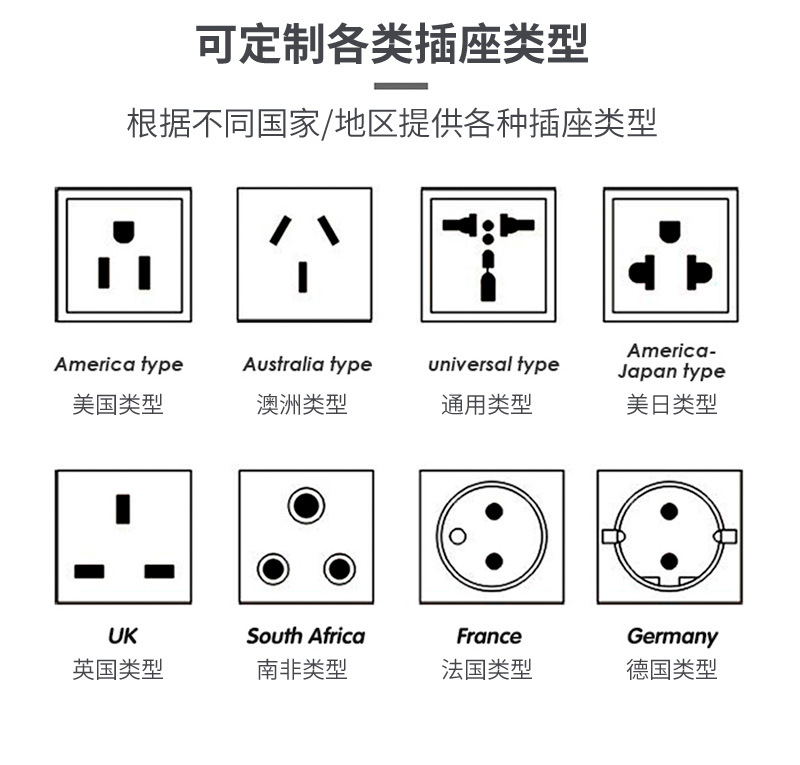 可定制各类插座类型

根据不同国家/地区提供各种插座类型

America type
美国类型

Australia type
澳洲类型

universal type
通用类型

America-Japan type
美日类型

UK
英国类型

South Africa
南非类型

France
法国类型

Germany
德国类型