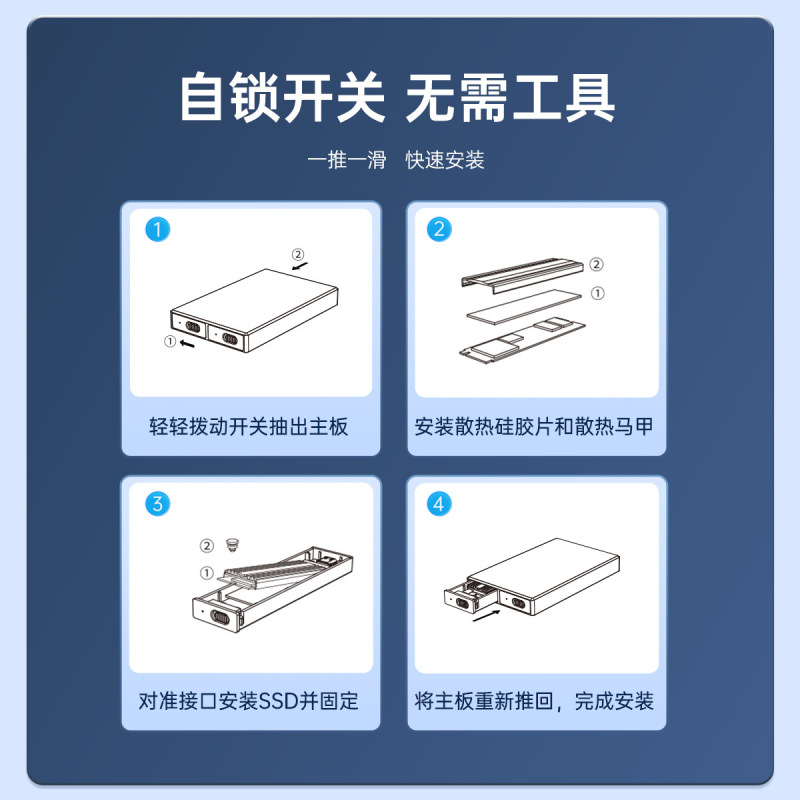 自锁开关 无需工具

一推一滑 快速安装

1

②

①

轻轻拨动开关抽出主板

2

②

①

安装散热硅胶片和散热马甲

3

②

①

对准接口安装SSD并固定

4

将主板重新推回，完成安装