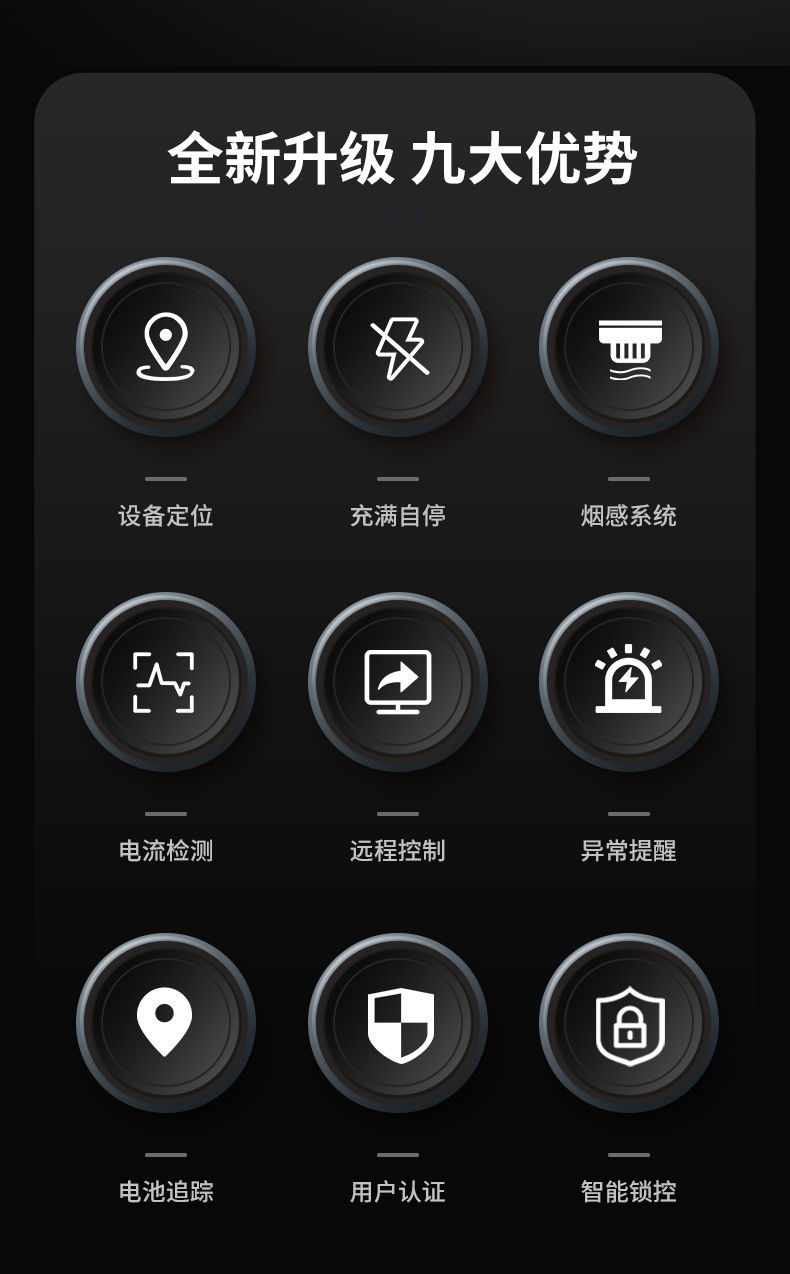 全新升级 九大优势

设备定位

充满自停

烟感系统

电流检测

远程控制

异常提醒

电池追踪

用户认证

智能锁控