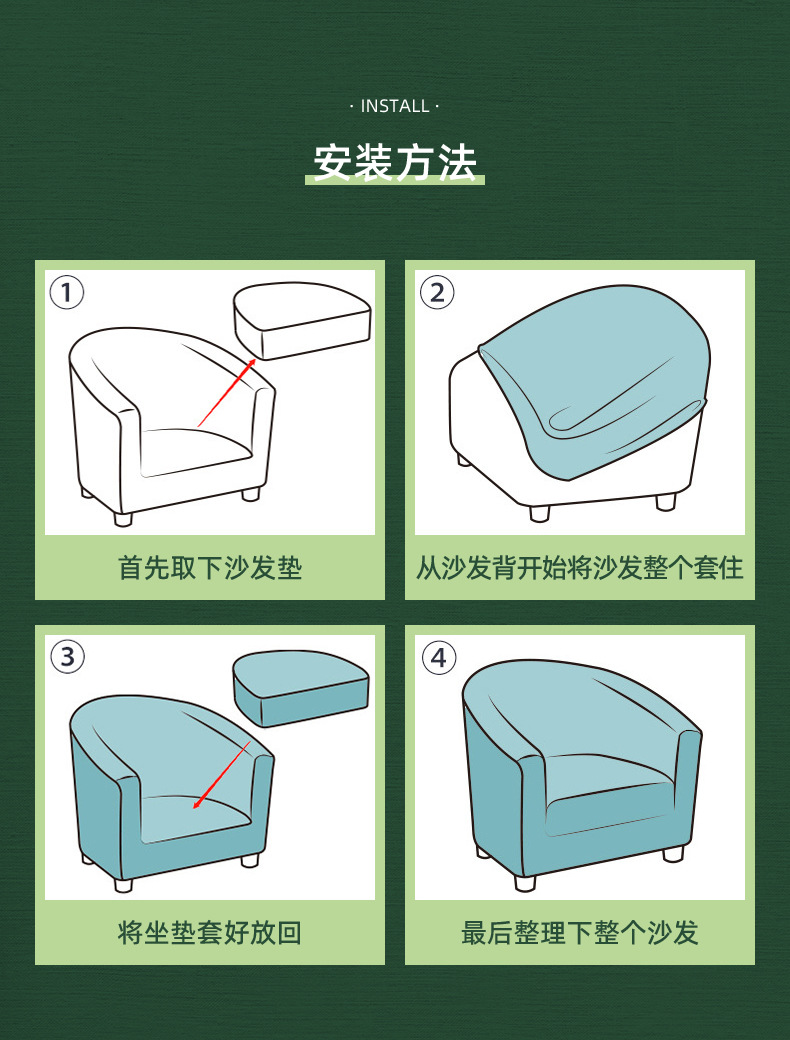 · INSTALL ·

安装方法

①

首先取下沙发垫

②

从沙发背开始将沙发整个套住

③

将坐垫套好放回

④

最后整理下整个沙发