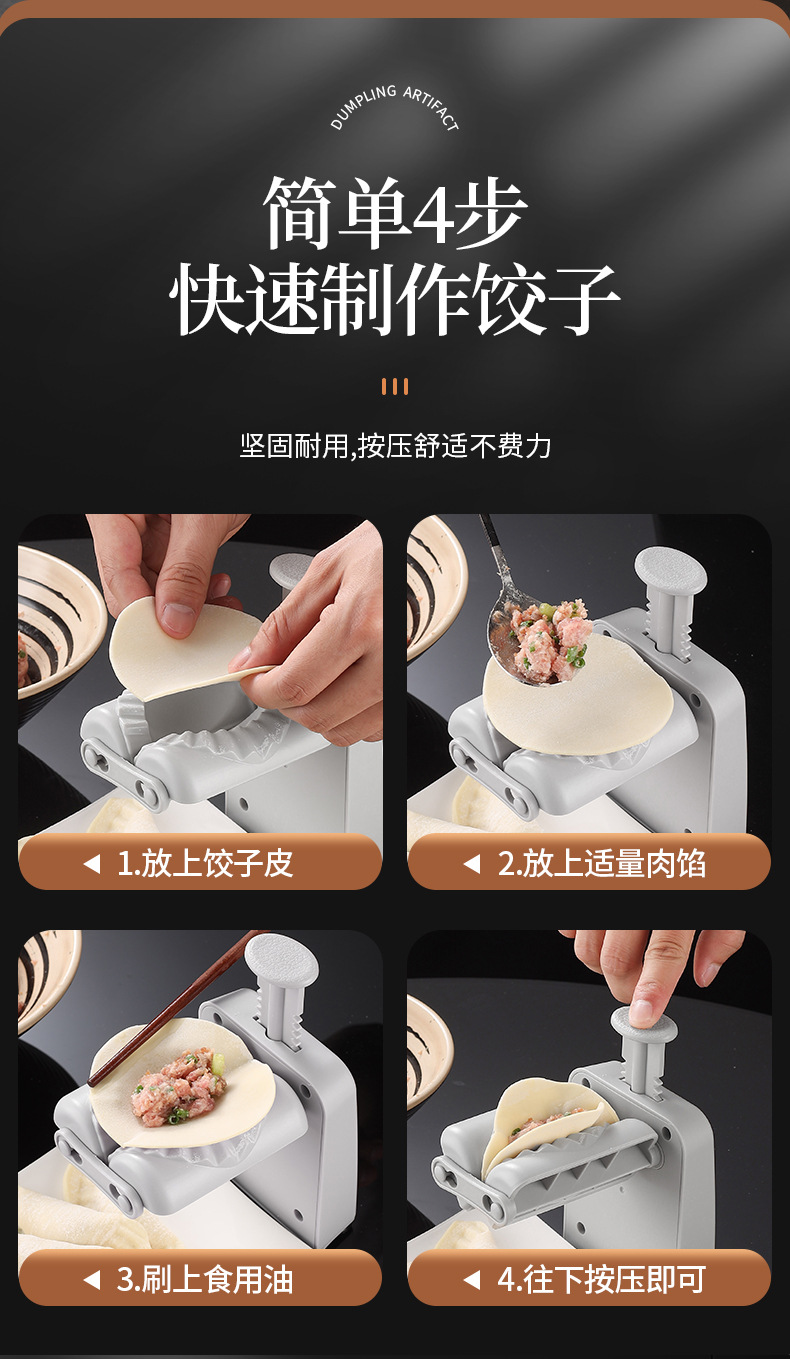 DUMPLING ARTIFACT

简单4步
快速制作饺子

坚固耐用,按压舒适不费力

◀ 1.放上饺子皮

◀ 2.放上适量肉馅

◀ 3.刷上食用油

◀ 4.往下按压即可