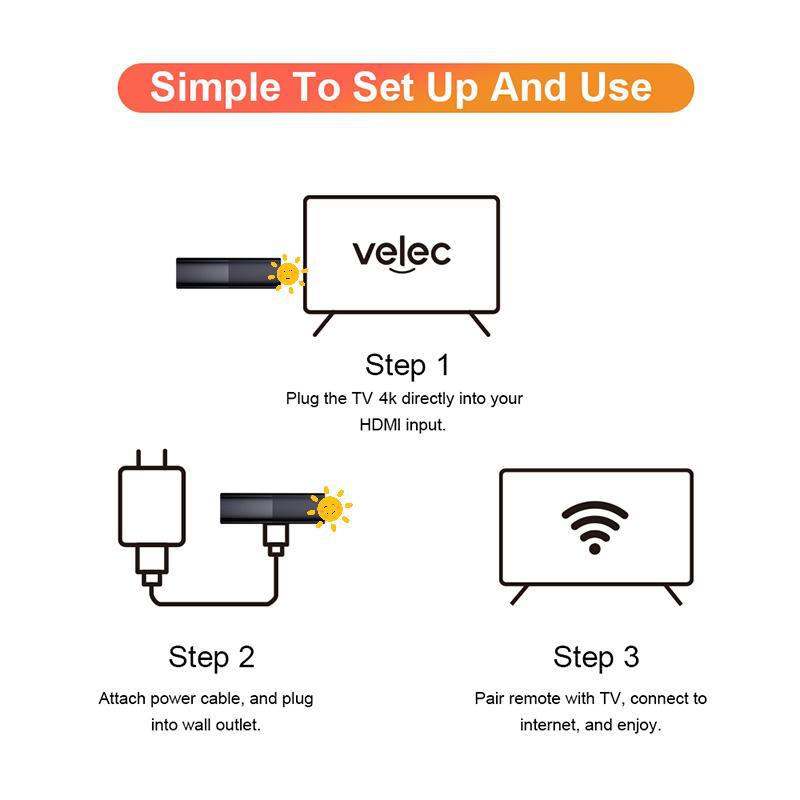 Simple To Set Up And Use

velec

Step 1

Plug the TV 4k directly into your HDMI input.

Step 2

Attach power cable, and plug into wall outlet.

Step 3

Pair remote with TV, connect to internet, and enjoy.