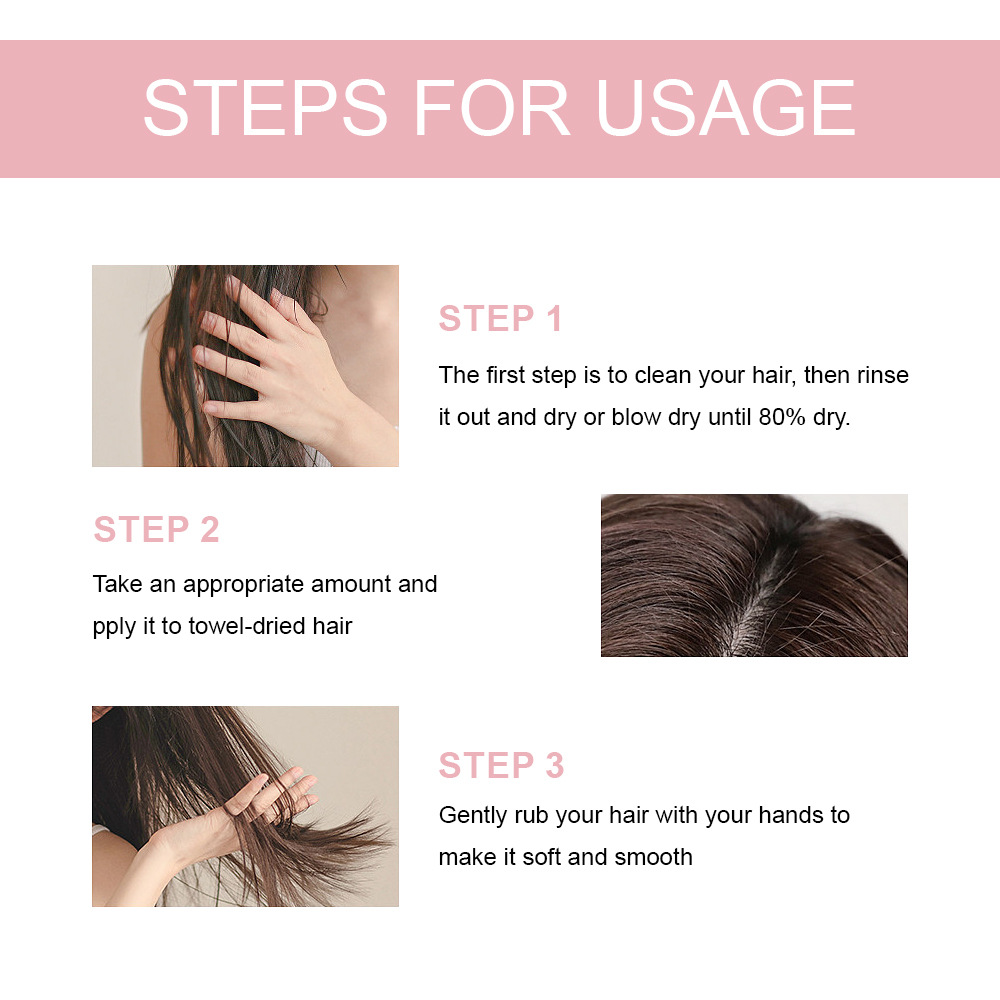 STEPS FOR USAGE

STEP 1

The first step is to clean your hair, then rinse it out and dry or blow dry until 80% dry.

STEP 2

Take an appropriate amount and pply it to towel-dried hair

STEP 3

Gently rub your hair with your hands to make it soft and smooth