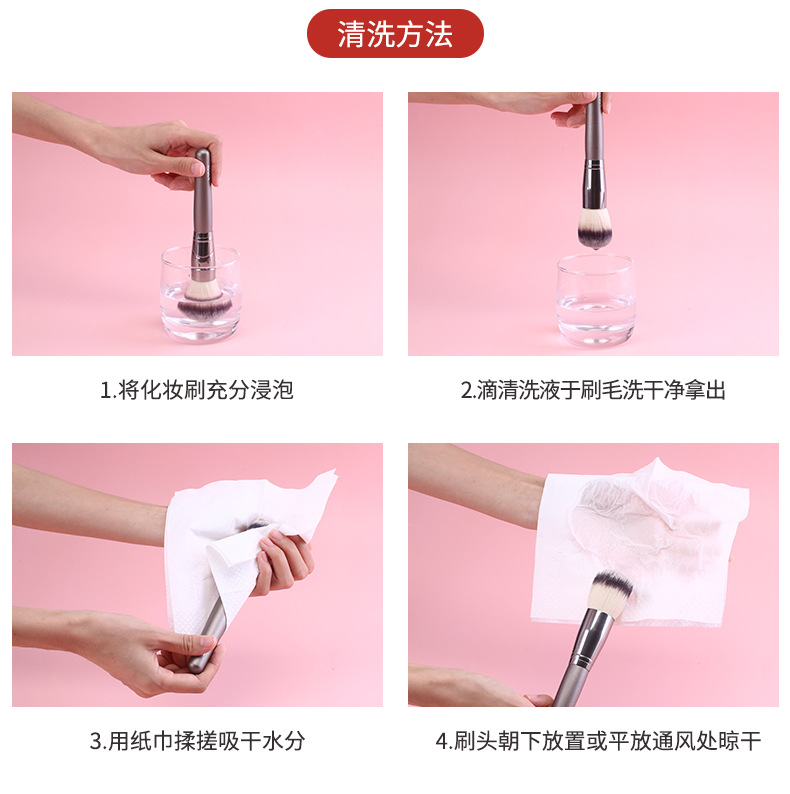 清洗方法

1.将化妆刷充分浸泡

2.滴清洗液于刷毛洗干净拿出

3.用纸巾揉搓吸干水分

4.刷头朝下放置或平放通风处晾干