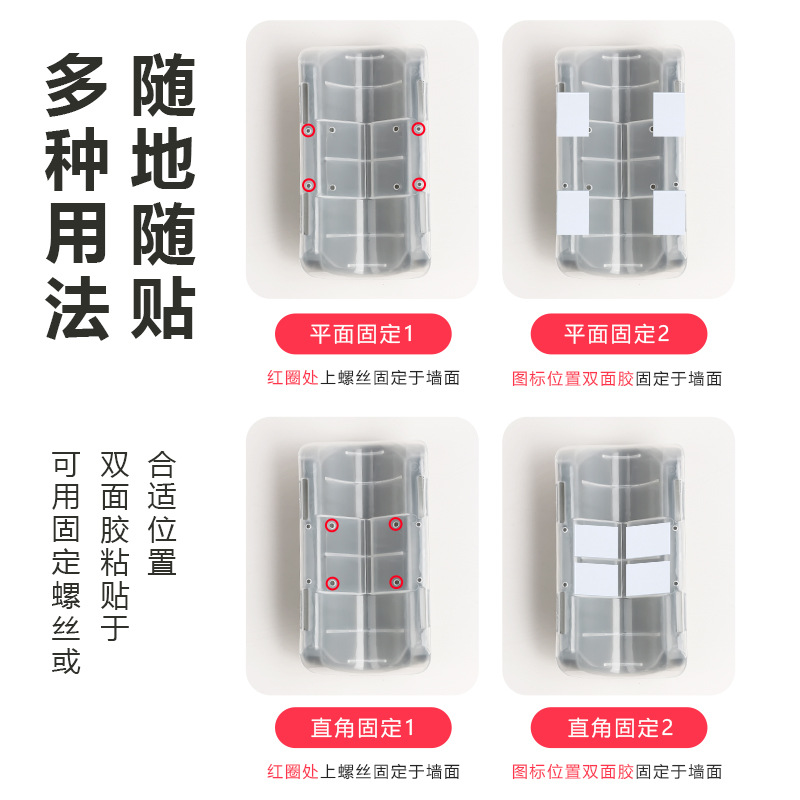 多种用法

随地随贴

可用固定螺丝或

双面胶粘贴于

合适位置

平面固定1

红圈处上螺丝固定于墙面

平面固定2

图标位置双面胶固定于墙面

直角固定1

红圈处上螺丝固定于墙面

直角固定2

图标位置双面胶固定于墙面